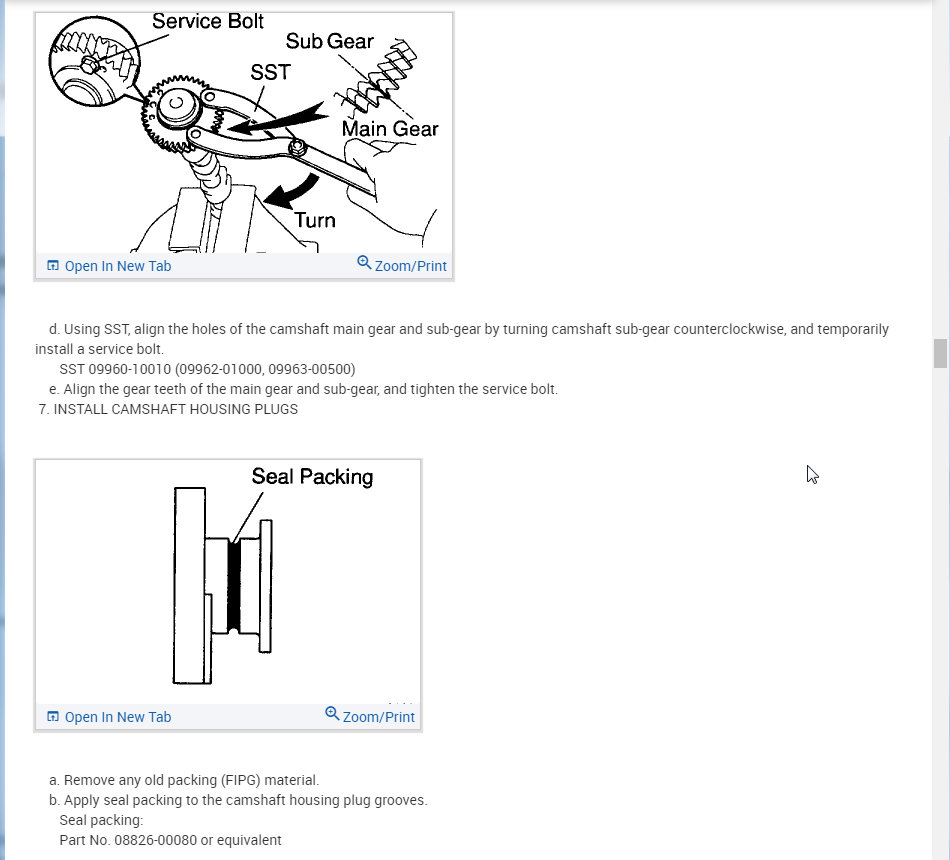 Service Bolt
Sub Gear
SST
Main Gear
Turn
Open In New Tab
Zoom/Print

d. Using SST, align the holes of the camshaft main gear and sub-gear by turning camshaft sub-gear counterclockwise, and temporarily install a service bolt.
SST 09960-10010 (09962-01000, 09963-00500)
e. Align the gear teeth of the main gear and sub-gear, and tighten the service bolt.
7. INSTALL CAMSHAFT HOUSING PLUGS

Seal Packing
Open In New Tab
Zoom/Print

a. Remove any old packing (FIPG) material.
b. Apply seal packing to the camshaft housing plug grooves.
Seal packing:
Part No. 08826-00080 or equivalent