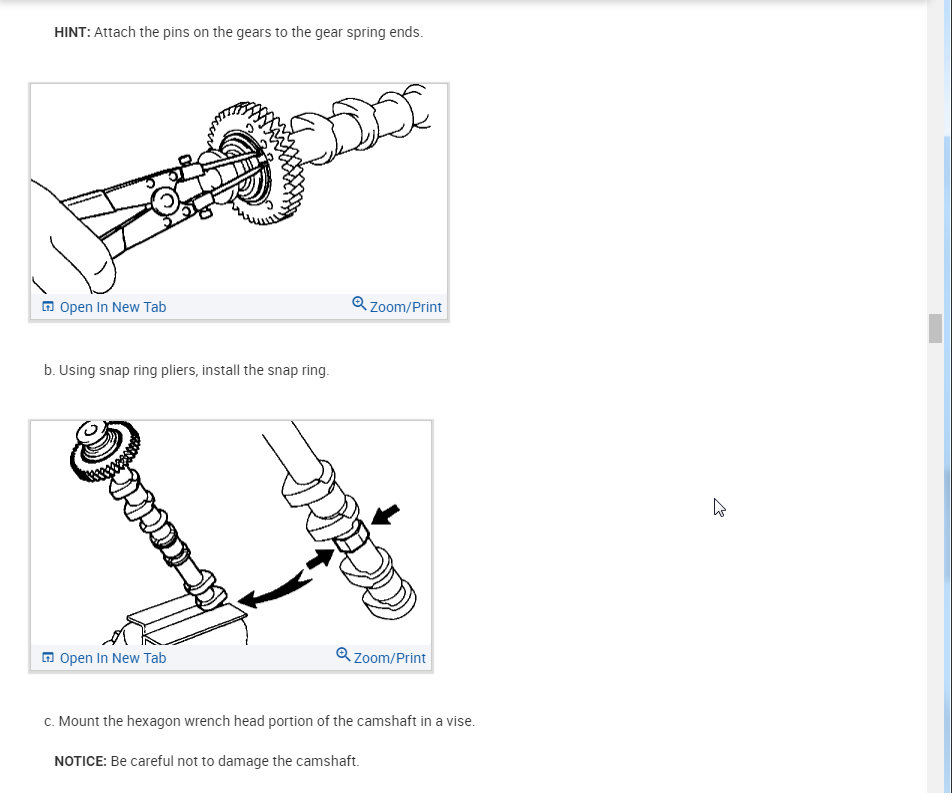 HINT: Attach the pins on the gears to the gear spring ends.

Open In New Tab
Zoom/Print

b. Using snap ring pliers, install the snap ring.

Open In New Tab
Zoom/Print

c. Mount the hexagon wrench head portion of the camshaft in a vise.

NOTICE: Be careful not to damage the camshaft.