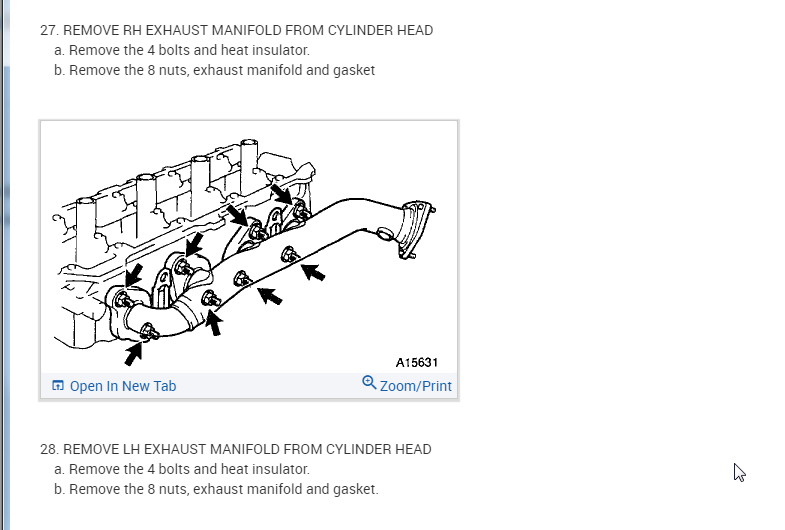 27. REMOVE RH EXHAUST MANIFOLD FROM CYLINDER HEAD
a. Remove the 4 bolts and heat insulator.
b. Remove the 8 nuts, exhaust manifold and gasket

A15631

Open In New Tab

Zoom/Print

28. REMOVE LH EXHAUST MANIFOLD FROM CYLINDER HEAD
a. Remove the 4 bolts and heat insulator.
b. Remove the 8 nuts, exhaust manifold and gasket.