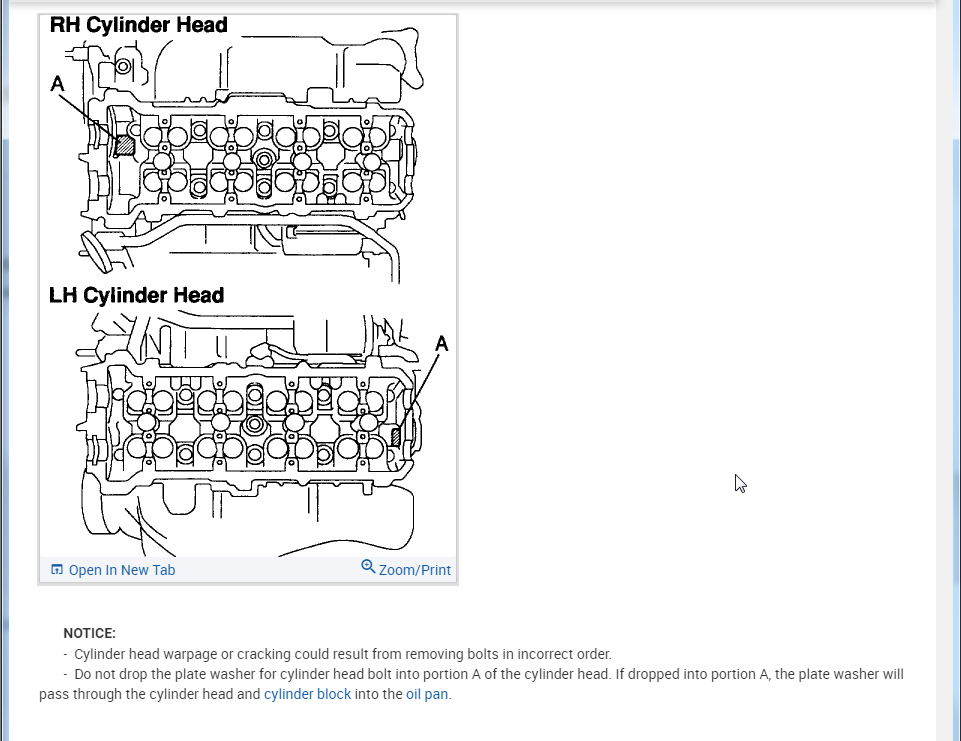 RH Cylinder Head

A

LH Cylinder Head

A

Open In New Tab

Zoom/Print

NOTICE:

- Cylinder head warpage or cracking could result from removing bolts in incorrect order.

- Do not drop the plate washer for cylinder head bolt into portion A of the cylinder head. If dropped into portion A, the plate washer will pass through the cylinder head and cylinder block into the oil pan.