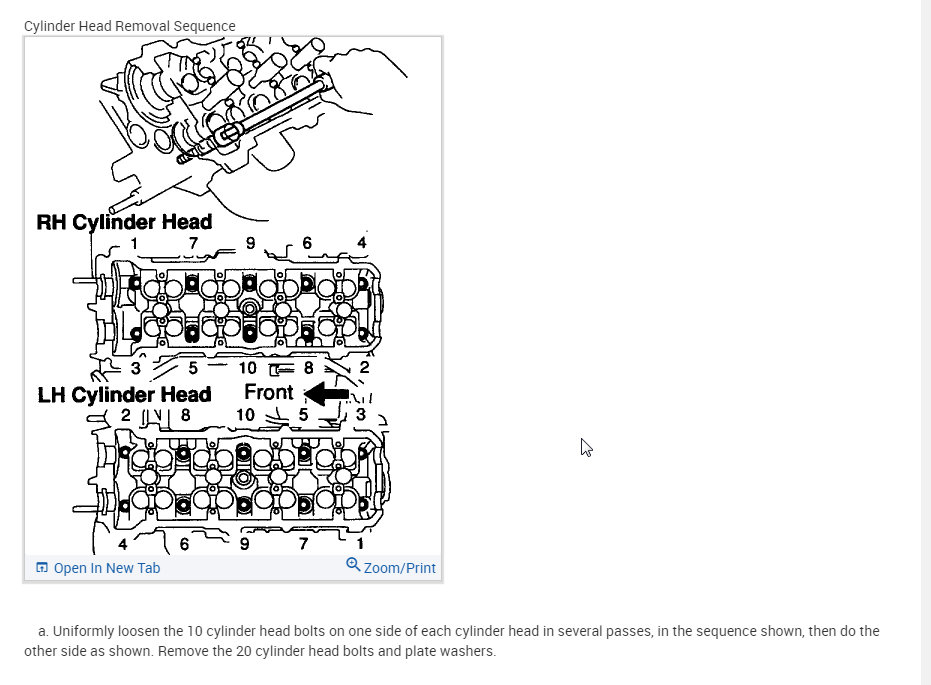 Cylinder Head Removal Sequence

RH Cylinder Head
1 7 9 6 4
3 5 10 8 2
LH Cylinder Head
Front
2 8 10 5 3
4 6 9 7 1

Open In New Tab
Zoom/Print

a. Uniformly loosen the 10 cylinder head bolts on one side of each cylinder head in several passes, in the sequence shown, then do the other side as shown. Remove the 20 cylinder head bolts and plate washers.