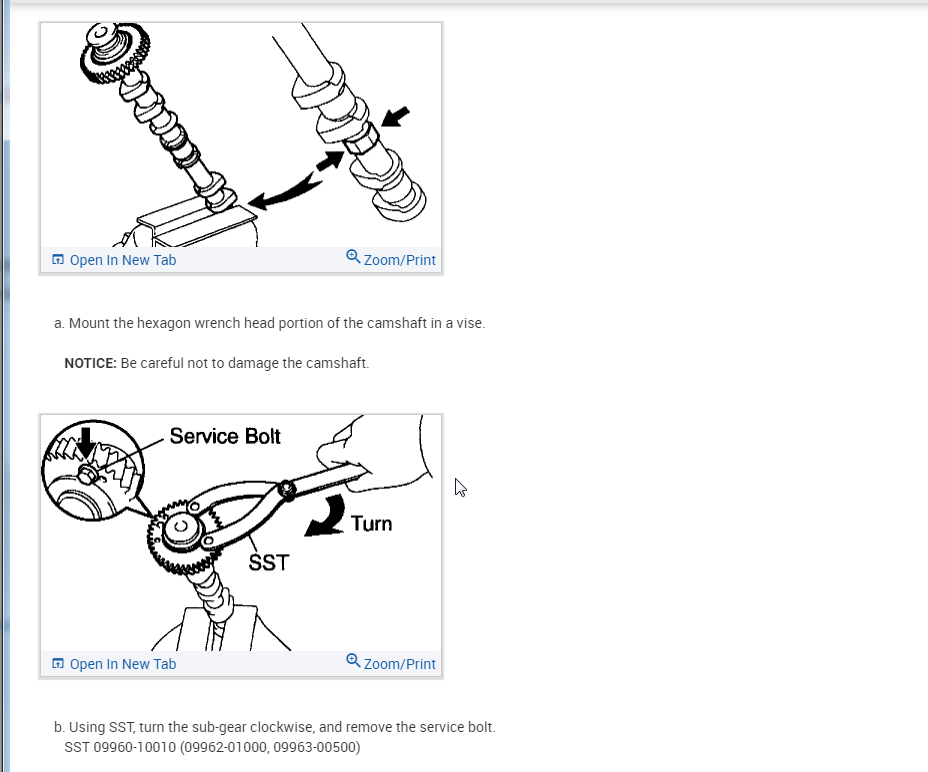 Open In New Tab
Zoom/Print

a. Mount the hexagon wrench head portion of the camshaft in a vise.

NOTICE: Be careful not to damage the camshaft.

Service Bolt
Turn
SST

Open In New Tab
Zoom/Print

b. Using SST, turn the sub-gear clockwise, and remove the service bolt.
SST 09960-10010 (09962-01000, 09963-00500)