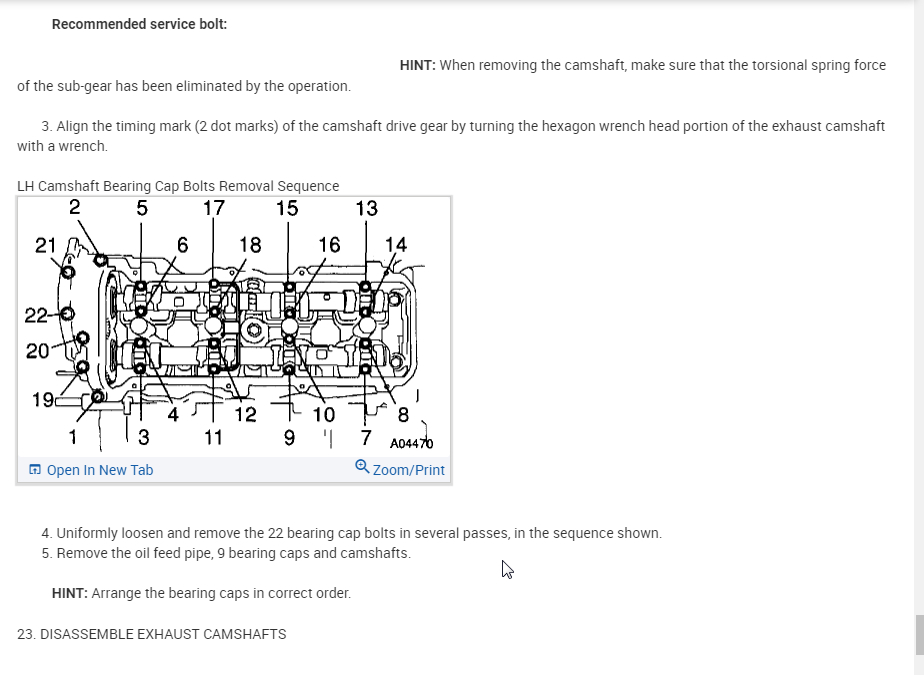 Recommended service bolt:

HINT: When removing the camshaft, make sure that the torsional spring force of the sub-gear has been eliminated by the operation.

3. Align the timing mark (2 dot marks) of the camshaft drive gear by turning the hexagon wrench head portion of the exhaust camshaft with a wrench.

LH Camshaft Bearing Cap Bolts Removal Sequence

2 5 17 15 13
21 6 18 16 14
22
20
19
4 12 10 8
1 3 11 9 7 A04470

Open In New Tab
Zoom/Print

4. Uniformly loosen and remove the 22 bearing cap bolts in several passes, in the sequence shown.
5. Remove the oil feed pipe, 9 bearing caps and camshafts.

HINT: Arrange the bearing caps in correct order.

23. DISASSEMBLE EXHAUST CAMSHAFTS