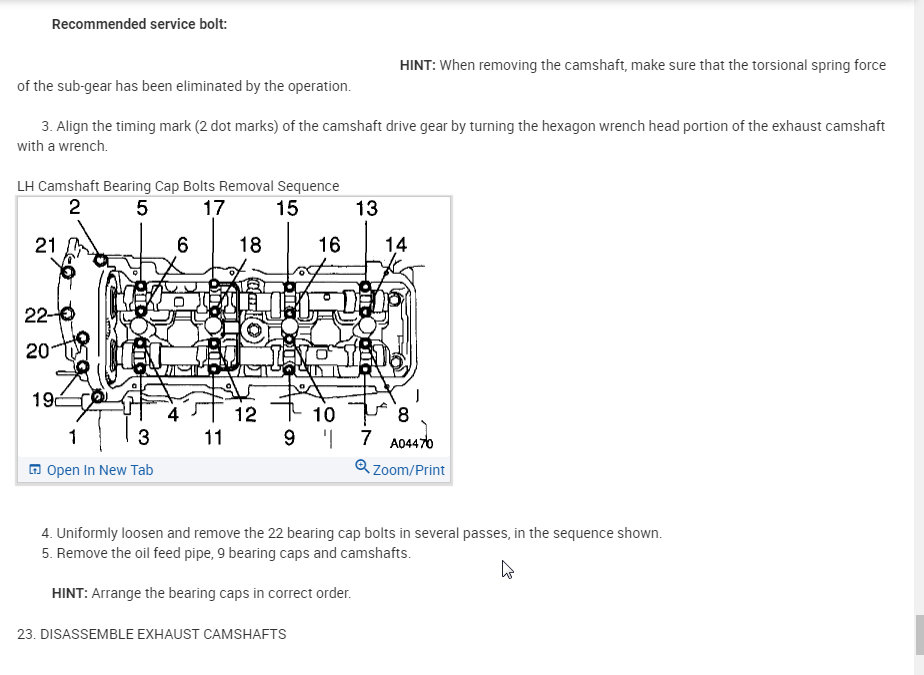 Recommended service bolt:

HINT: When removing the camshaft, make sure that the torsional spring force of the sub-gear has been eliminated by the operation.

3. Align the timing mark (2 dot marks) of the camshaft drive gear by turning the hexagon wrench head portion of the exhaust camshaft with a wrench.

LH Camshaft Bearing Cap Bolts Removal Sequence

2 5 17 15 13
21 6 18 16 14
22
20
19
4 12 10 8
1 3 11 9 7 A04470

Open In New Tab
Zoom/Print

4. Uniformly loosen and remove the 22 bearing cap bolts in several passes, in the sequence shown.
5. Remove the oil feed pipe, 9 bearing caps and camshafts.

HINT: Arrange the bearing caps in correct order.

23. DISASSEMBLE EXHAUST CAMSHAFTS