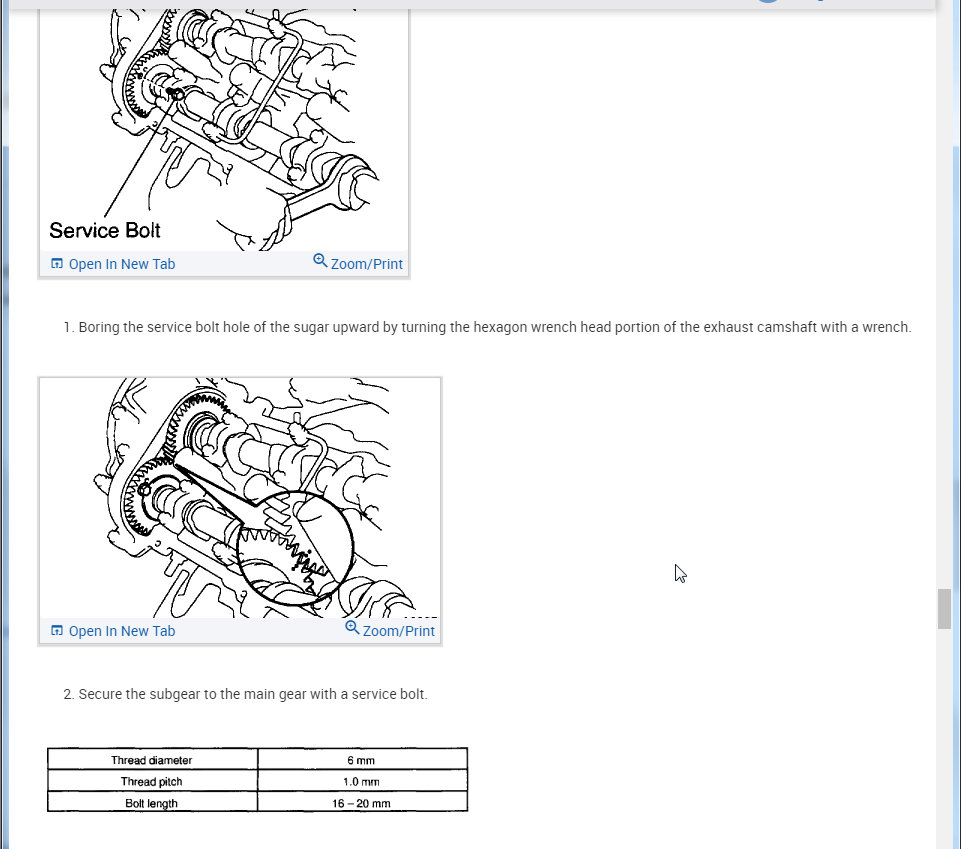 Service Bolt

Open In New Tab

Zoom/Print

1. Boring the service bolt hole of the sugar upward by turning the hexagon wrench head portion of the exhaust camshaft with a wrench.

Open In New Tab

Zoom/Print

2. Secure the subgear to the main gear with a service bolt.

| Thread diameter | 6 mm |
|---|---|
| Thread pitch | 1.0 mm |
| Bolt length | 16 – 20 mm |