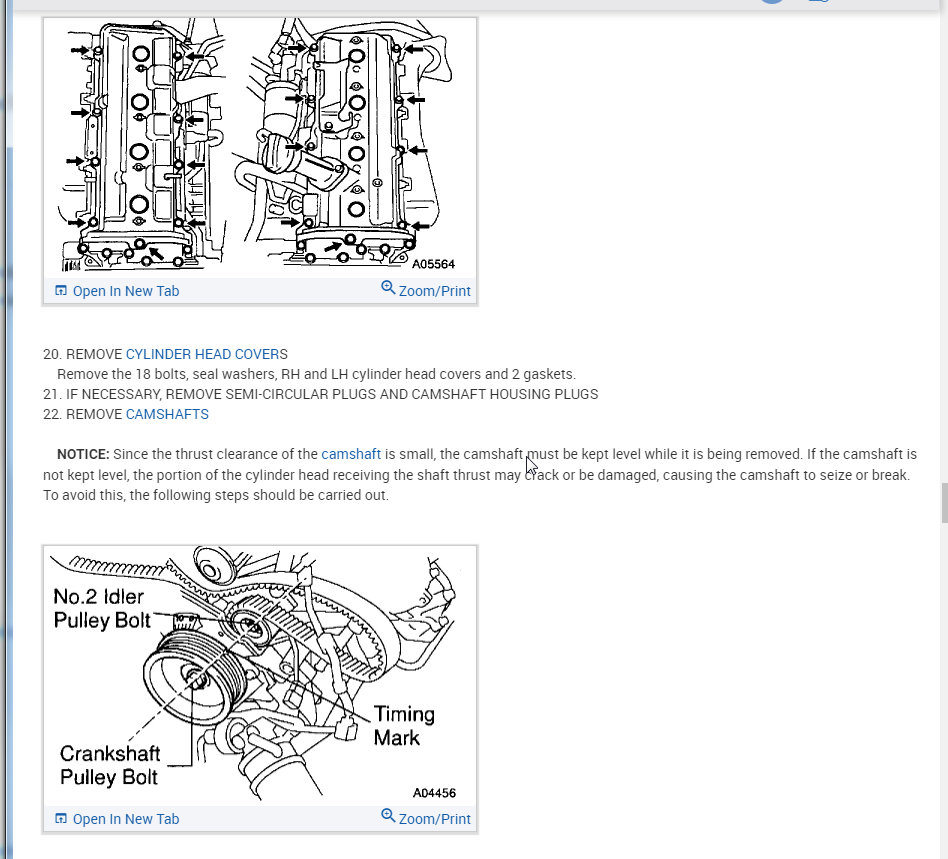 A05564

Open In New Tab

Zoom/Print

20. REMOVE CYLINDER HEAD COVERS
Remove the 18 bolts, seal washers, RH and LH cylinder head covers and 2 gaskets.
21. IF NECESSARY, REMOVE SEMI-CIRCULAR PLUGS AND CAMSHAFT HOUSING PLUGS
22. REMOVE CAMSHAFTS

NOTICE: Since the thrust clearance of the camshaft is small, the camshaft must be kept level while it is being removed. If the camshaft is not kept level, the portion of the cylinder head receiving the shaft thrust may crack or be damaged, causing the camshaft to seize or break. To avoid this, the following steps should be carried out.

No.2 Idler Pulley Bolt

Timing Mark

Crankshaft Pulley Bolt

A04456

Open In New Tab

Zoom/Print