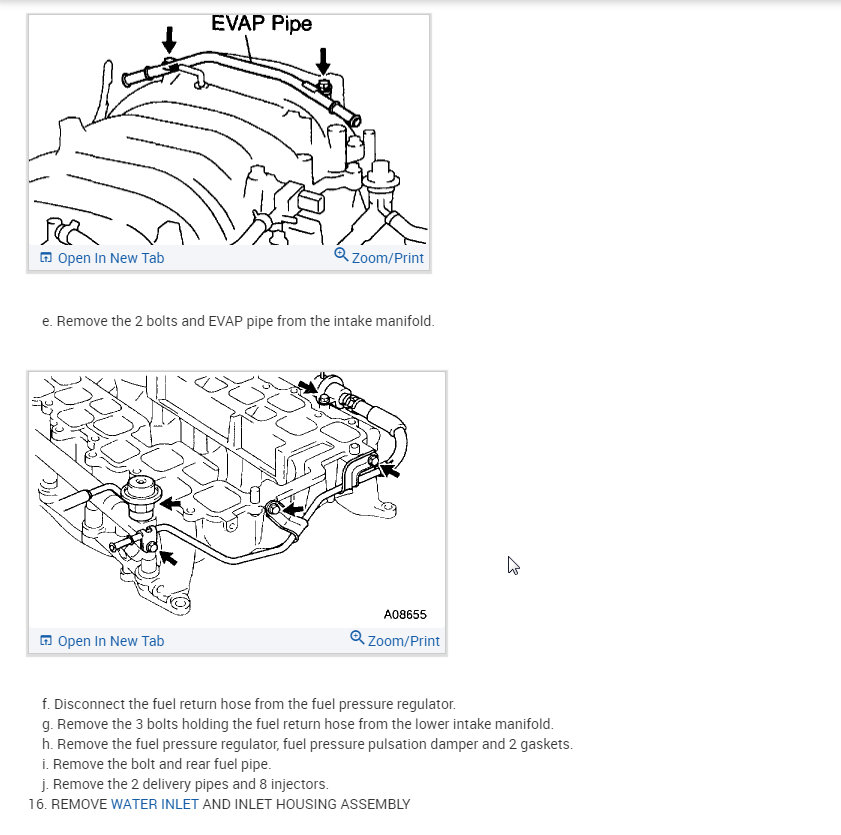 EVAP Pipe

Open In New Tab
Zoom/Print

e. Remove the 2 bolts and EVAP pipe from the intake manifold.

A08655

Open In New Tab
Zoom/Print

f. Disconnect the fuel return hose from the fuel pressure regulator.
g. Remove the 3 bolts holding the fuel return hose from the lower intake manifold.
h. Remove the fuel pressure regulator, fuel pressure pulsation damper and 2 gaskets.
i. Remove the bolt and rear fuel pipe.
j. Remove the 2 delivery pipes and 8 injectors.
16. REMOVE WATER INLET AND INLET HOUSING ASSEMBLY