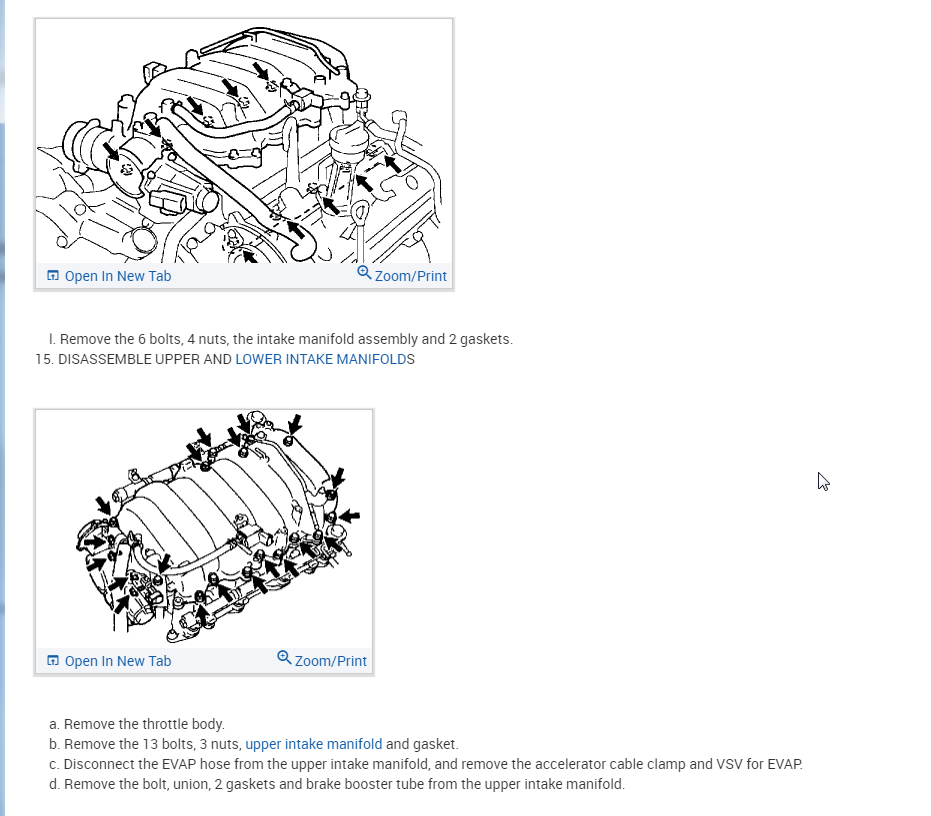 Open In New Tab
Zoom/Print

l. Remove the 6 bolts, 4 nuts, the intake manifold assembly and 2 gaskets.
15. DISASSEMBLE UPPER AND LOWER INTAKE MANIFOLDS

Open In New Tab
Zoom/Print

a. Remove the throttle body.
b. Remove the 13 bolts, 3 nuts, upper intake manifold and gasket.
c. Disconnect the EVAP hose from the upper intake manifold, and remove the accelerator cable clamp and VSV for EVAP.
d. Remove the bolt, union, 2 gaskets and brake booster tube from the upper intake manifold.