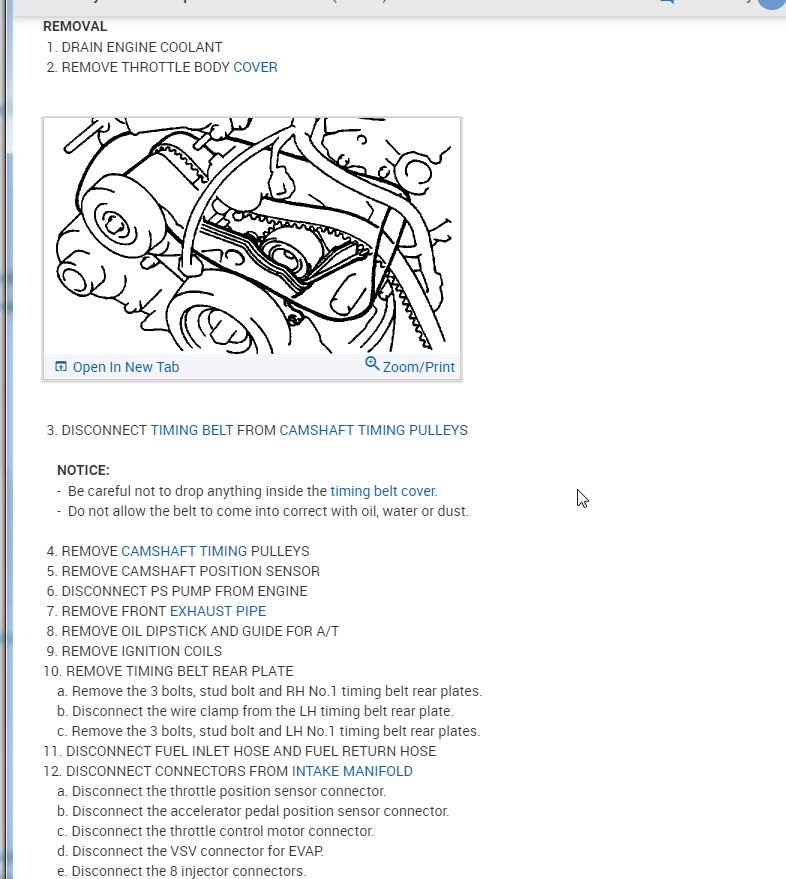 REMOVAL
1. DRAIN ENGINE COOLANT
2. REMOVE THROTTLE BODY COVER

Open In New Tab
Zoom/Print

3. DISCONNECT TIMING BELT FROM CAMSHAFT TIMING PULLEYS

NOTICE:
- Be careful not to drop anything inside the timing belt cover.
- Do not allow the belt to come into correct with oil, water or dust.

4. REMOVE CAMSHAFT TIMING PULLEYS
5. REMOVE CAMSHAFT POSITION SENSOR
6. DISCONNECT PS PUMP FROM ENGINE
7. REMOVE FRONT EXHAUST PIPE
8. REMOVE OIL DIPSTICK AND GUIDE FOR A/T
9. REMOVE IGNITION COILS
10. REMOVE TIMING BELT REAR PLATE
a. Remove the 3 bolts, stud bolt and RH No.1 timing belt rear plates.
b. Disconnect the wire clamp from the LH timing belt rear plate.
c. Remove the 3 bolts, stud bolt and LH No.1 timing belt rear plates.
11. DISCONNECT FUEL INLET HOSE AND FUEL RETURN HOSE
12. DISCONNECT CONNECTORS FROM INTAKE MANIFOLD
a. Disconnect the throttle position sensor connector.
b. Disconnect the accelerator pedal position sensor connector.
c. Disconnect the throttle control motor connector.
d. Disconnect the VSV connector for EVAP.
e. Disconnect the 8 injector connectors.