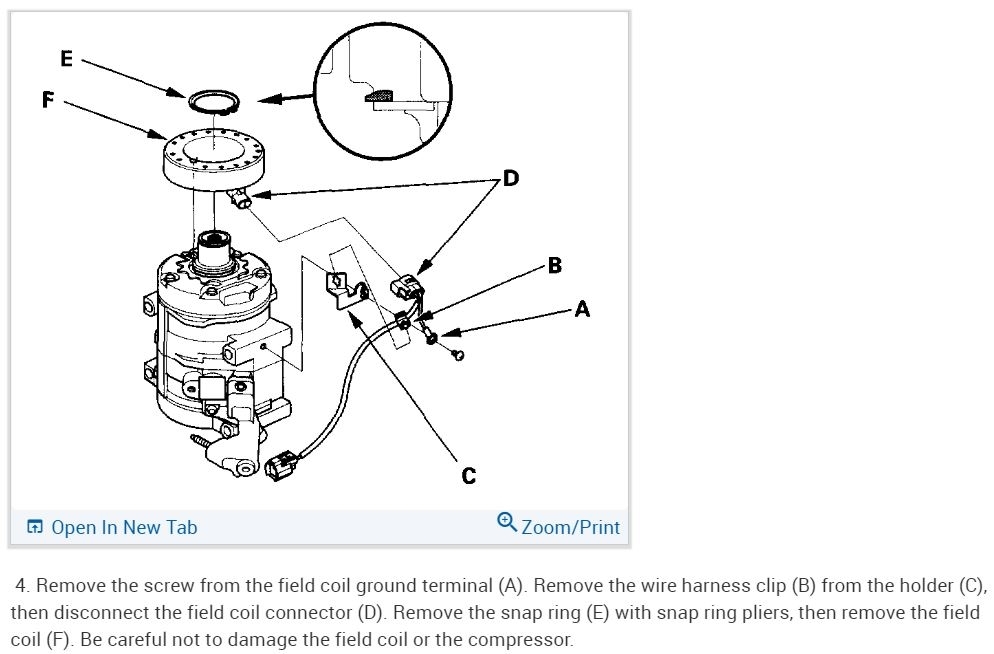 E
F
D
B
A
C

Open In New Tab
Zoom/Print

4. Remove the screw from the field coil ground terminal (A). Remove the wire harness clip (B) from the holder (C), then disconnect the field coil connector (D). Remove the snap ring (E) with snap ring pliers, then remove the field coil (F). Be careful not to damage the field coil or the compressor.