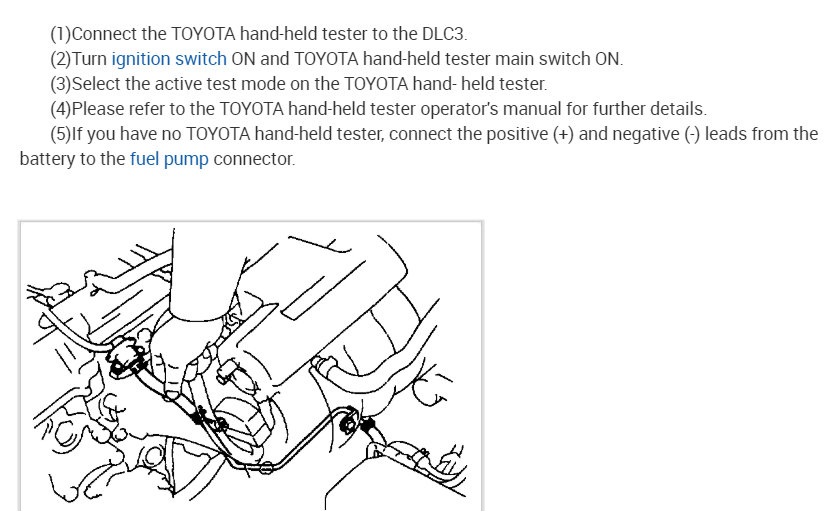 (1)Connect the TOYOTA hand-held tester to the DLC3.

(2)Turn ignition switch ON and TOYOTA hand-held tester main switch ON.

(3)Select the active test mode on the TOYOTA hand- held tester.

(4)Please refer to the TOYOTA hand-held tester operator's manual for further details.

(5)If you have no TOYOTA hand-held tester, connect the positive (+) and negative (-) leads from the battery to the fuel pump connector.