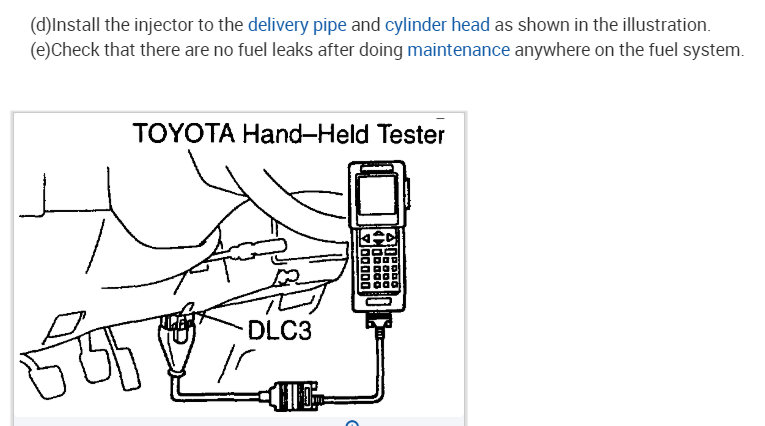 (d)Install the injector to the delivery pipe and cylinder head as shown in the illustration.
(e)Check that there are no fuel leaks after doing maintenance anywhere on the fuel system.

TOYOTA Hand–Held Tester

DLC3