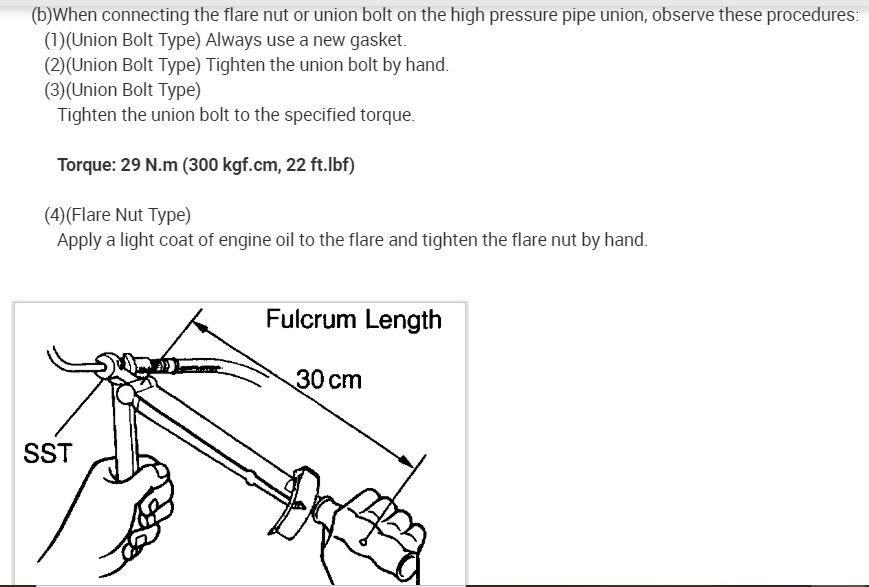 (b)When connecting the flare nut or union bolt on the high pressure pipe union, observe these procedures:

(1)(Union Bolt Type) Always use a new gasket.

(2)(Union Bolt Type) Tighten the union bolt by hand.

(3)(Union Bolt Type)
Tighten the union bolt to the specified torque.

Torque: 29 N.m (300 kgf.cm, 22 ft.lbf)

(4)(Flare Nut Type)
Apply a light coat of engine oil to the flare and tighten the flare nut by hand.

Fulcrum Length

30 cm

SST