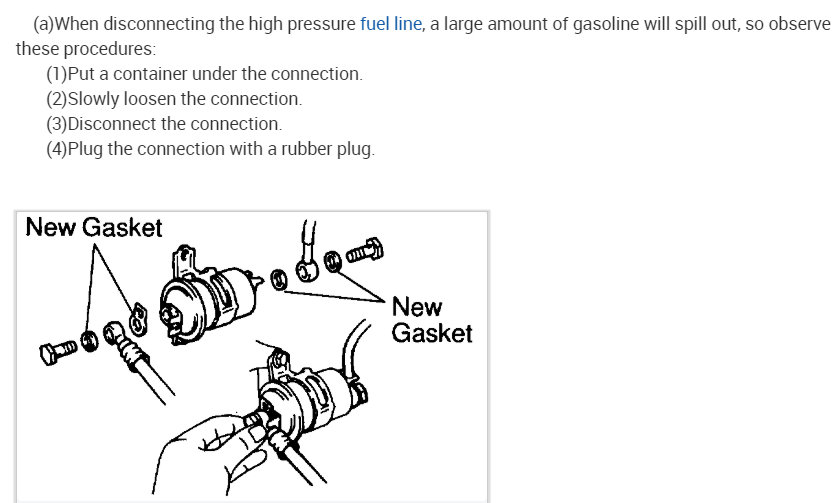 (a)When disconnecting the high pressure fuel line, a large amount of gasoline will spill out, so observe these procedures:

(1)Put a container under the connection.
(2)Slowly loosen the connection.
(3)Disconnect the connection.
(4)Plug the connection with a rubber plug.

New Gasket

New Gasket