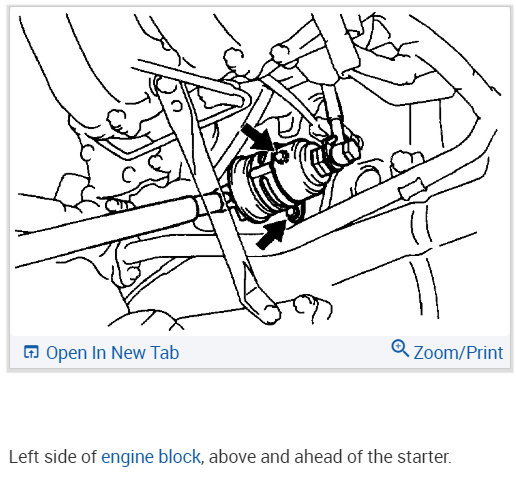 Open In New Tab

Zoom/Print

Left side of engine block, above and ahead of the starter.