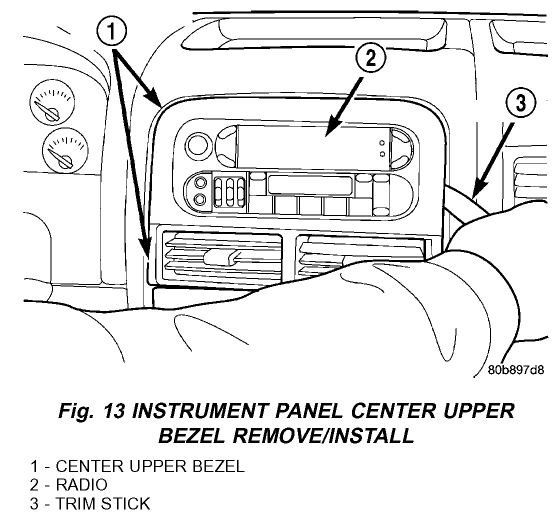 1
2
3
80b897d8

Fig. 13 INSTRUMENT PANEL CENTER UPPER BEZEL REMOVE/INSTALL

1 - CENTER UPPER BEZEL
2 - RADIO
3 - TRIM STICK