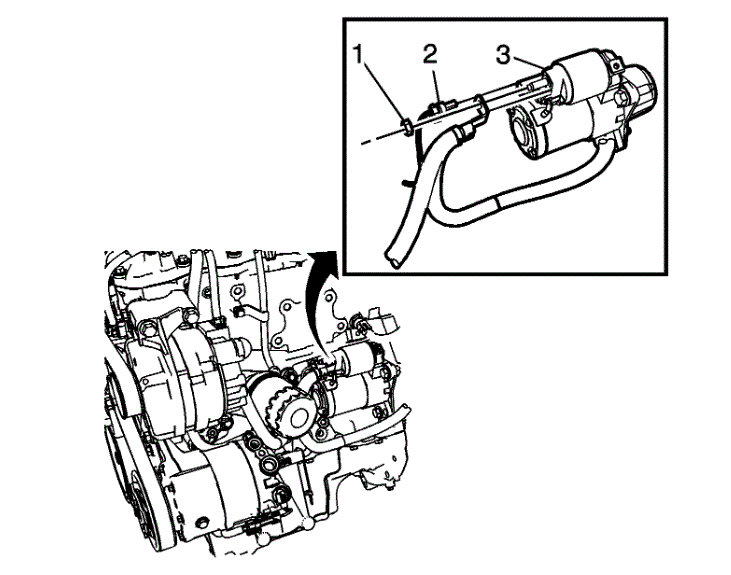 1
2
3