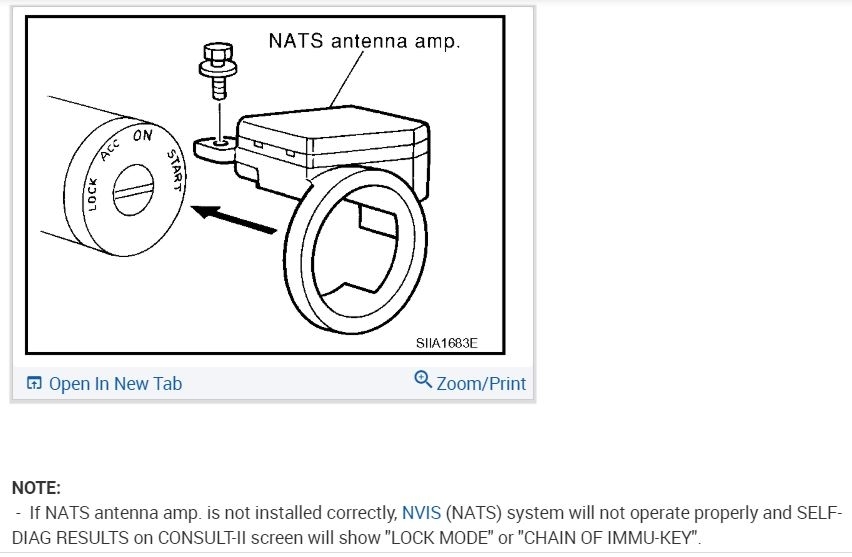 NATS antenna amp.

LOCK ACC ON START

SIIA1683E

Open In New Tab

Zoom/Print

NOTE:

- If NATS antenna amp. is not installed correctly, NVIS (NATS) system will not operate properly and SELF-DIAG RESULTS on CONSULT-II screen will show "LOCK MODE" or "CHAIN OF IMMU-KEY".