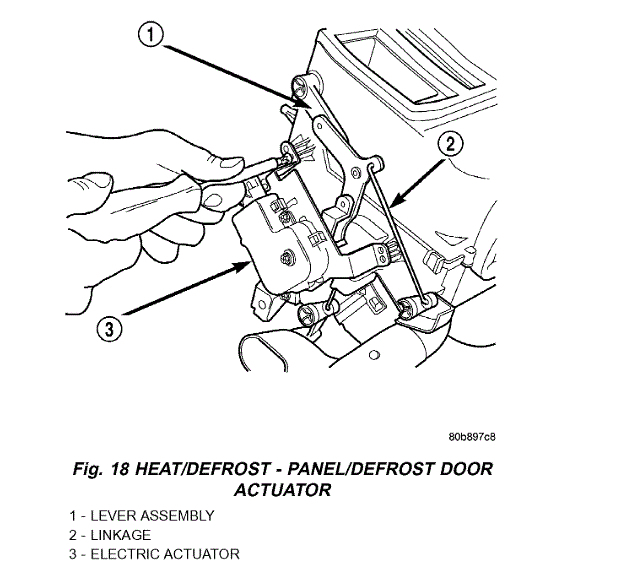 1

2

3

80b897c8

Fig. 18 HEAT/DEFROST - PANEL/DEFROST DOOR ACTUATOR

1 - LEVER ASSEMBLY
2 - LINKAGE
3 - ELECTRIC ACTUATOR