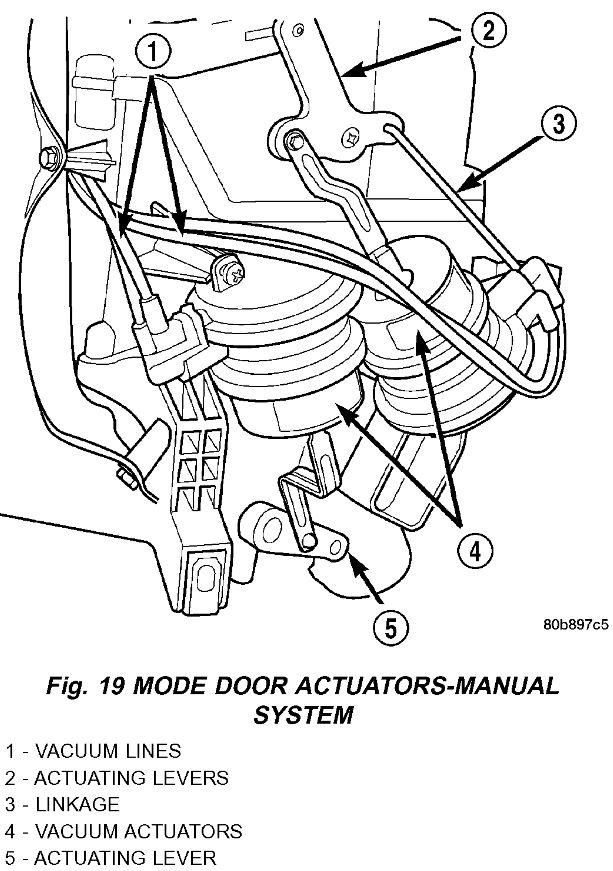 1
2
3
4
5
80b897c5

Fig. 19 MODE DOOR ACTUATORS-MANUAL SYSTEM

1 - VACUUM LINES
2 - ACTUATING LEVERS
3 - LINKAGE
4 - VACUUM ACTUATORS
5 - ACTUATING LEVER