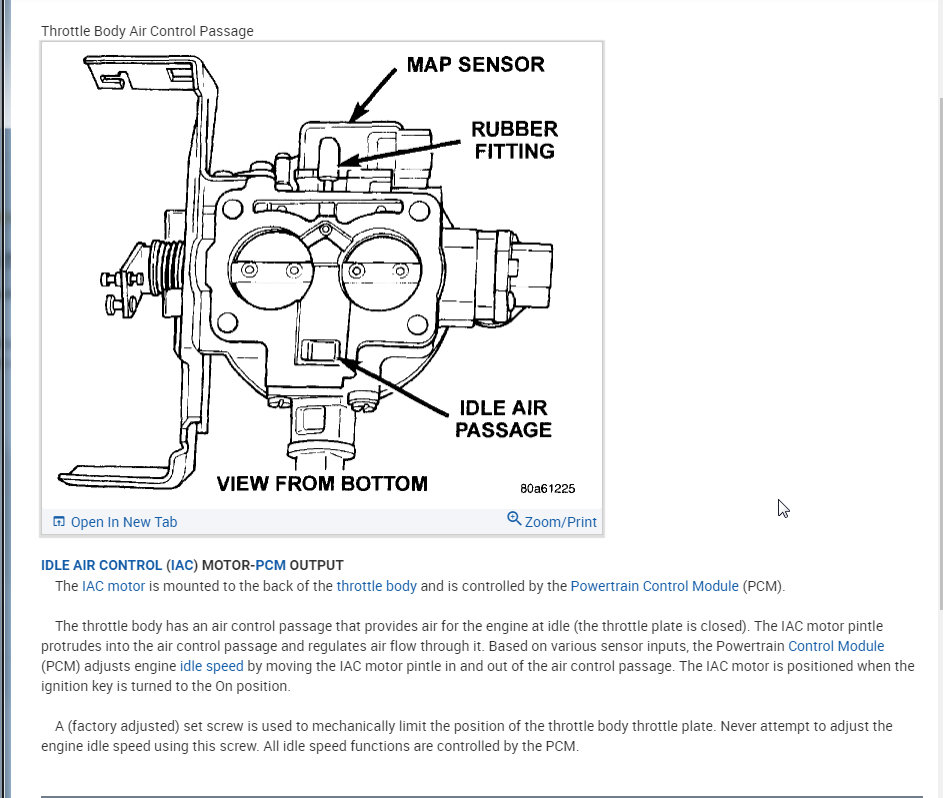 Throttle Body Air Control Passage

MAP SENSOR
RUBBER FITTING
IDLE AIR PASSAGE
VIEW FROM BOTTOM
80a61225

Open In New Tab
Zoom/Print

IDLE AIR CONTROL (IAC) MOTOR-PCM OUTPUT
The IAC motor is mounted to the back of the throttle body and is controlled by the Powertrain Control Module (PCM).

The throttle body has an air control passage that provides air for the engine at idle (the throttle plate is closed). The IAC motor pintle protrudes into the air control passage and regulates air flow through it. Based on various sensor inputs, the Powertrain Control Module (PCM) adjusts engine idle speed by moving the IAC motor pintle in and out of the air control passage. The IAC motor is positioned when the ignition key is turned to the On position.

A (factory adjusted) set screw is used to mechanically limit the position of the throttle body throttle plate. Never attempt to adjust the engine idle speed using this screw. All idle speed functions are controlled by the PCM.