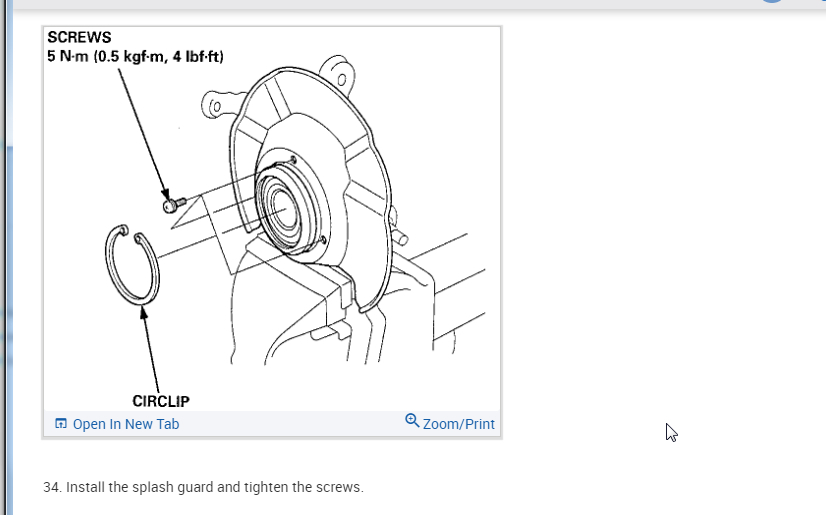 SCREWS
5 N·m (0.5 kgf·m, 4 lbf·ft)

CIRCLIP

Open In New Tab

Zoom/Print

34. Install the splash guard and tighten the screws.