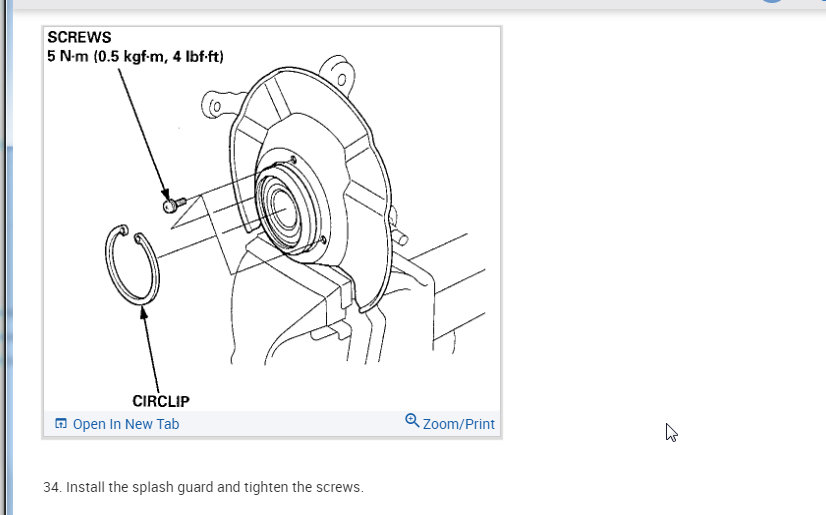 SCREWS
5 N·m (0.5 kgf·m, 4 lbf·ft)

CIRCLIP

Open In New Tab

Zoom/Print

34. Install the splash guard and tighten the screws.