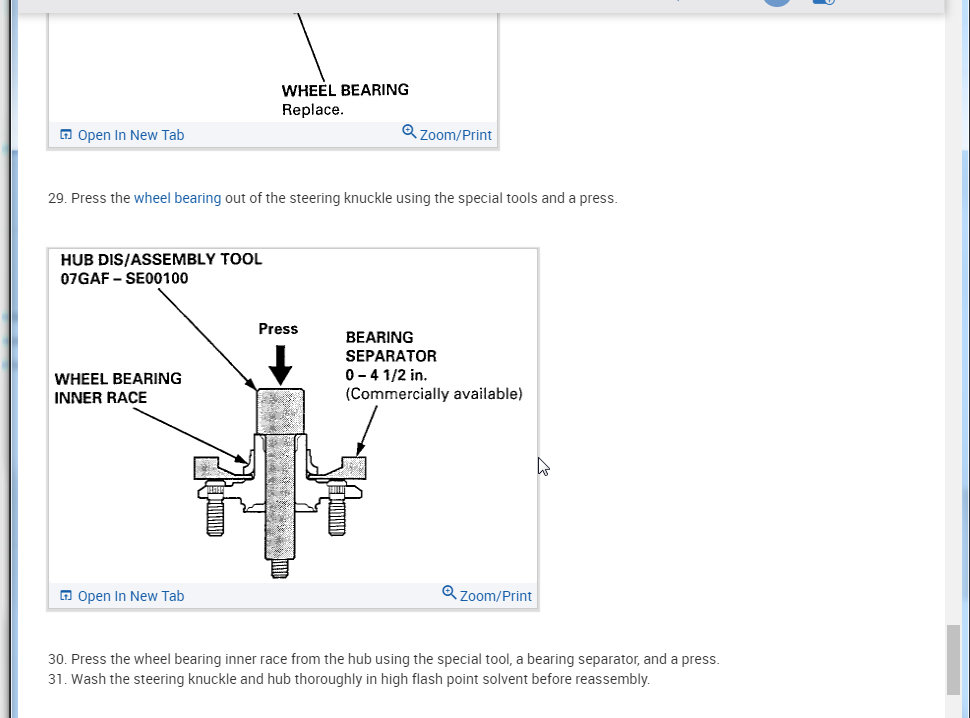 WHEEL BEARING
Replace.

Open In New Tab
Zoom/Print

29. Press the wheel bearing out of the steering knuckle using the special tools and a press.

HUB DIS/ASSEMBLY TOOL
07GAF – SE00100

Press

BEARING
SEPARATOR
0 – 4 1/2 in.
(Commercially available)

WHEEL BEARING
INNER RACE

Open In New Tab
Zoom/Print

30. Press the wheel bearing inner race from the hub using the special tool, a bearing separator, and a press.
31. Wash the steering knuckle and hub thoroughly in high flash point solvent before reassembly.