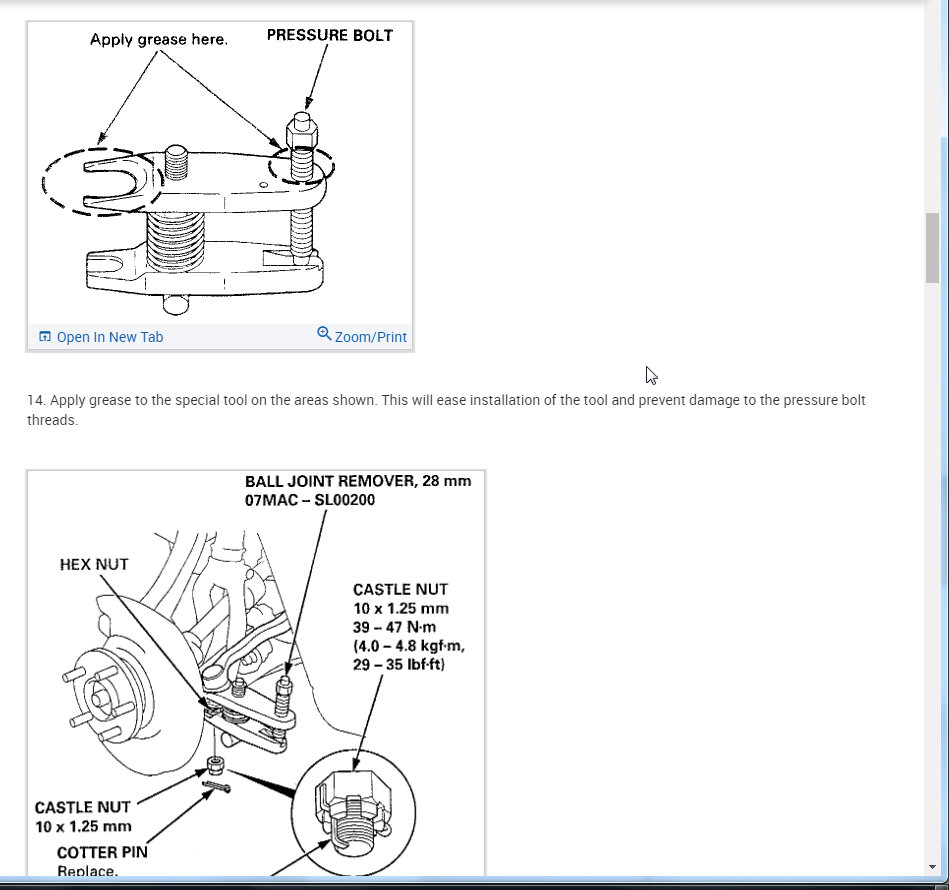 Apply grease here.
PRESSURE BOLT

Open In New Tab
Zoom/Print

14. Apply grease to the special tool on the areas shown. This will ease installation of the tool and prevent damage to the pressure bolt threads.

BALL JOINT REMOVER, 28 mm
07MAC – SL00200
HEX NUT
CASTLE NUT
10 x 1.25 mm
39 – 47 N·m
(4.0 – 4.8 kgf·m,
29 – 35 lbf·ft)
CASTLE NUT
10 x 1.25 mm
COTTER PIN
Replace.