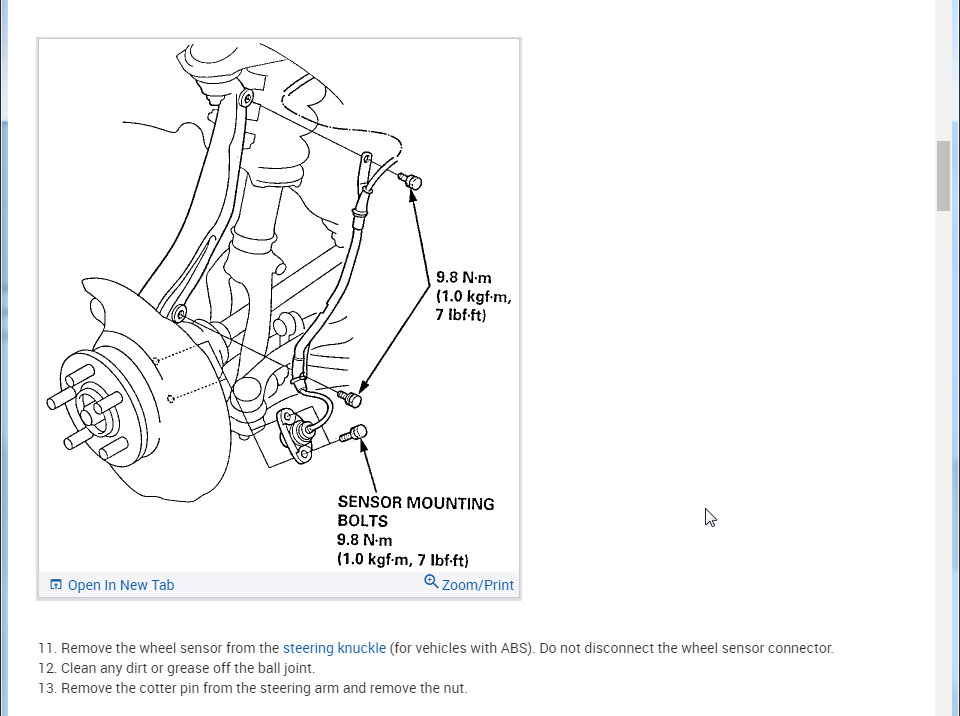 9.8 N·m
(1.0 kgf·m,
7 lbf·ft)

SENSOR MOUNTING
BOLTS
9.8 N·m
(1.0 kgf·m, 7 lbf·ft)

Open In New Tab

Zoom/Print

11. Remove the wheel sensor from the steering knuckle (for vehicles with ABS). Do not disconnect the wheel sensor connector.
12. Clean any dirt or grease off the ball joint.
13. Remove the cotter pin from the steering arm and remove the nut.