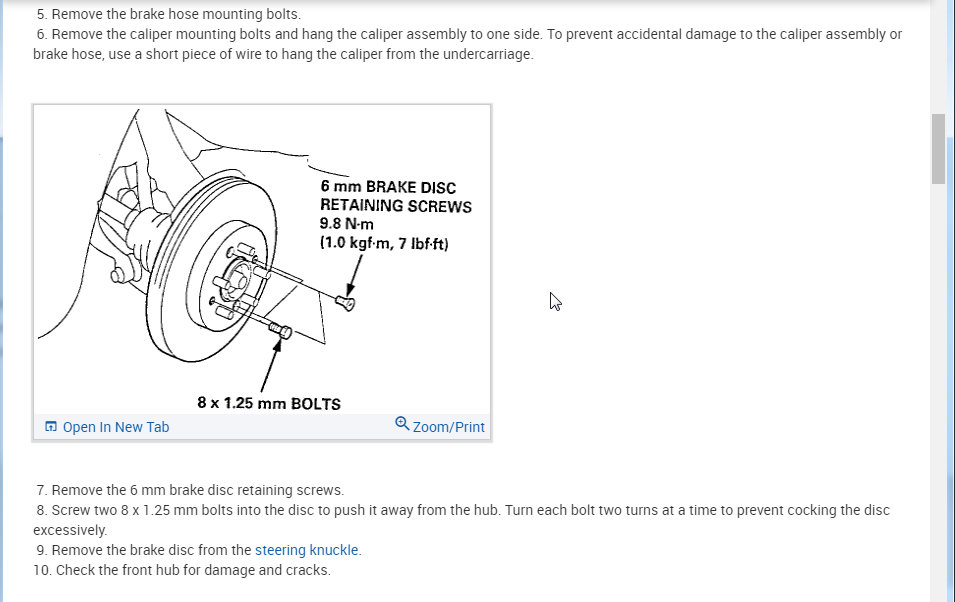 5. Remove the brake hose mounting bolts.
6. Remove the caliper mounting bolts and hang the caliper assembly to one side. To prevent accidental damage to the caliper assembly or brake hose, use a short piece of wire to hang the caliper from the undercarriage.

6 mm BRAKE DISC RETAINING SCREWS
9.8 N·m
(1.0 kgf·m, 7 lbf·ft)

8 x 1.25 mm BOLTS

Open In New Tab
Zoom/Print

7. Remove the 6 mm brake disc retaining screws.
8. Screw two 8 x 1.25 mm bolts into the disc to push it away from the hub. Turn each bolt two turns at a time to prevent cocking the disc excessively.
9. Remove the brake disc from the steering knuckle.
10. Check the front hub for damage and cracks.