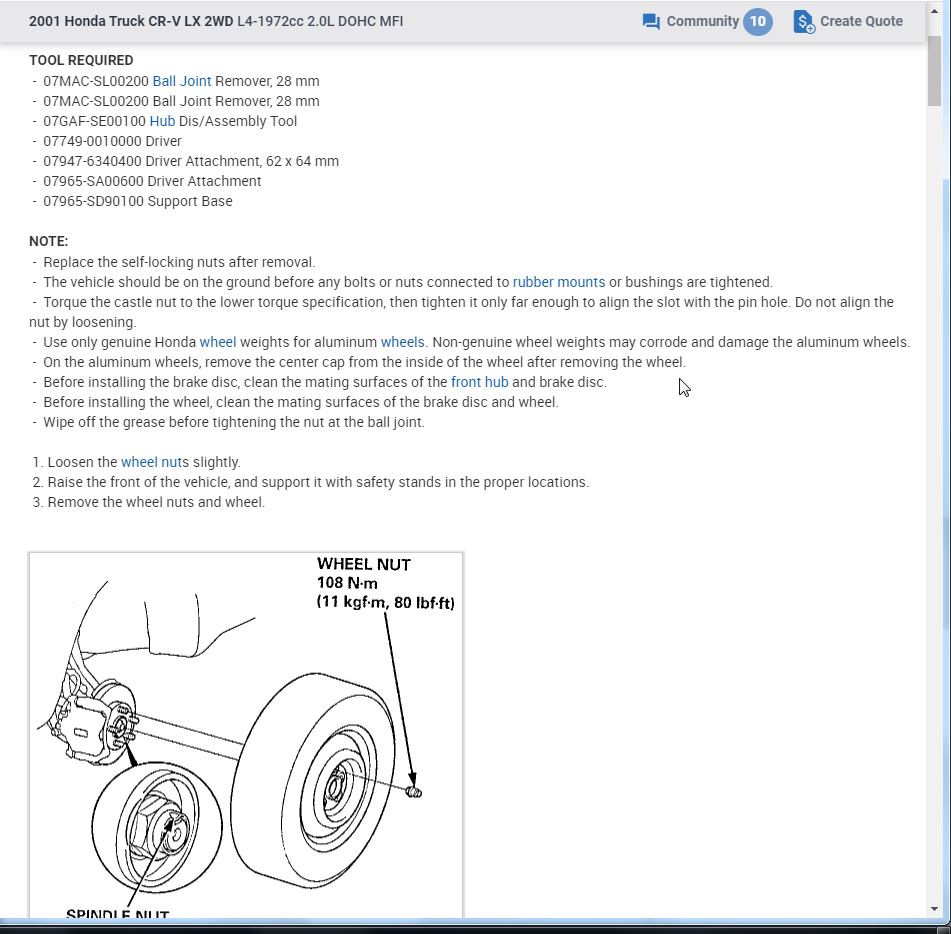 2001 Honda Truck CR-V LX 2WD L4-1972cc 2.0L DOHC MFI

Community 10 Create Quote

TOOL REQUIRED
- 07MAC-SL00200 Ball Joint Remover, 28 mm
- 07MAC-SL00200 Ball Joint Remover, 28 mm
- 07GAF-SE00100 Hub Dis/Assembly Tool
- 07749-0010000 Driver
- 07947-6340400 Driver Attachment, 62 x 64 mm
- 07965-SA00600 Driver Attachment
- 07965-SD90100 Support Base

NOTE:
- Replace the self-locking nuts after removal.
- The vehicle should be on the ground before any bolts or nuts connected to rubber mounts or bushings are tightened.
- Torque the castle nut to the lower torque specification, then tighten it only far enough to align the slot with the pin hole. Do not align the nut by loosening.
- Use only genuine Honda wheel weights for aluminum wheels. Non-genuine wheel weights may corrode and damage the aluminum wheels.
- On the aluminum wheels, remove the center cap from the inside of the wheel after removing the wheel.
- Before installing the brake disc, clean the mating surfaces of the front hub and brake disc.
- Before installing the wheel, clean the mating surfaces of the brake disc and wheel.
- Wipe off the grease before tightening the nut at the ball joint.

1. Loosen the wheel nuts slightly.
2. Raise the front of the vehicle, and support it with safety stands in the proper locations.
3. Remove the wheel nuts and wheel.

WHEEL NUT
108 N·m
(11 kgf·m, 80 lbf·ft)

SPINDLE NUT