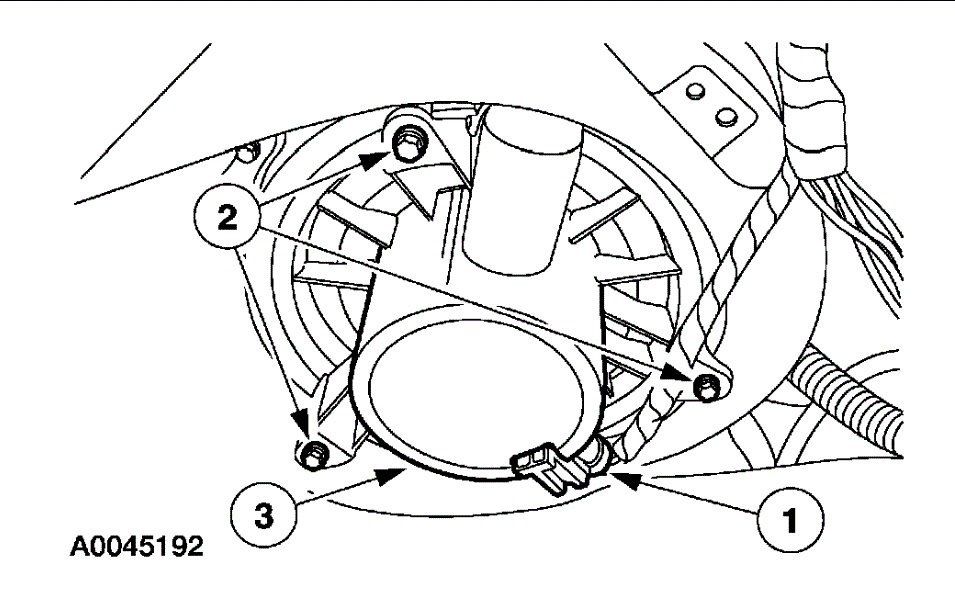 2
3
1
A0045192