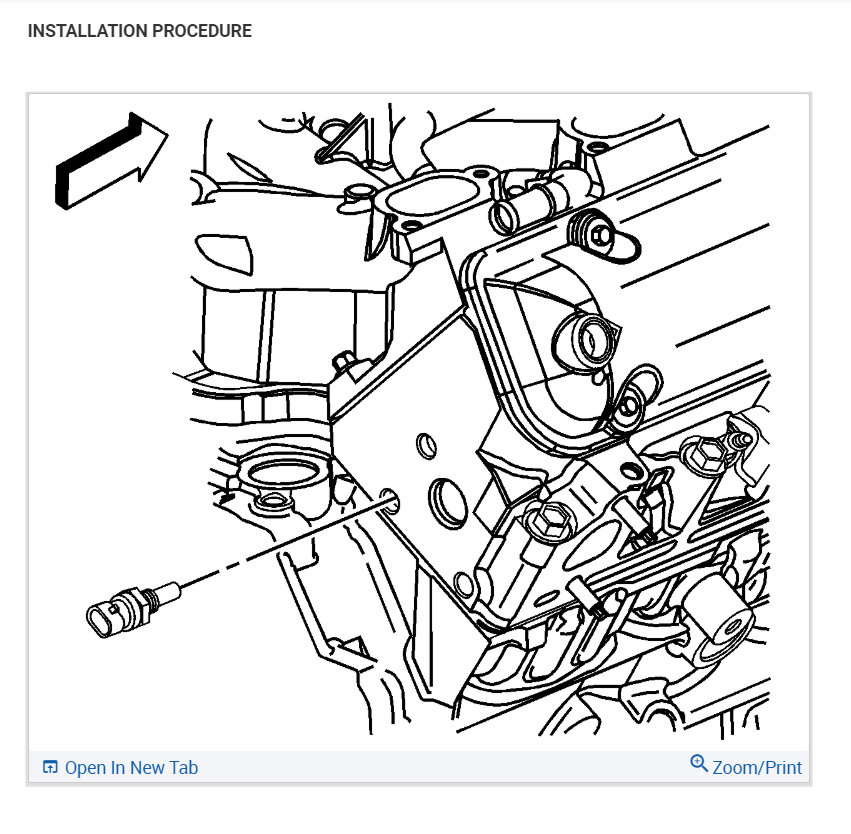 INSTALLATION PROCEDURE

Open In New Tab

Zoom/Print