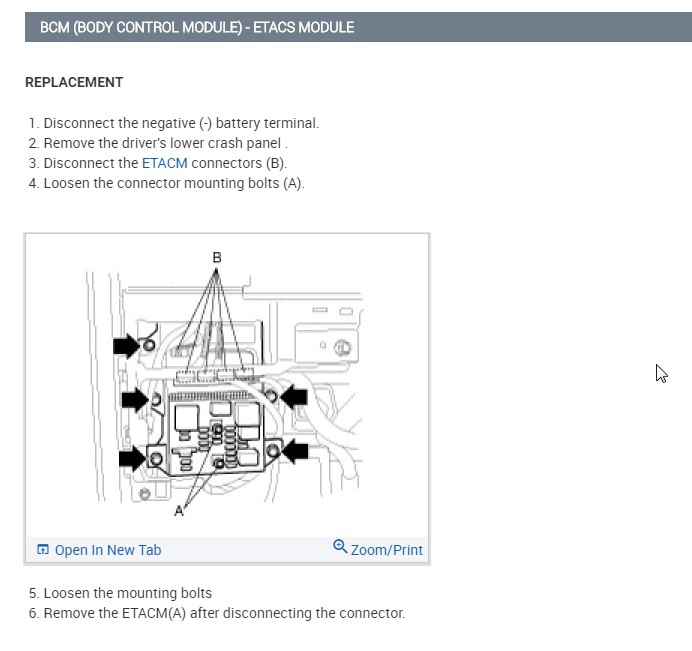 BCM (BODY CONTROL MODULE) - ETACS MODULE

REPLACEMENT

1. Disconnect the negative (-) battery terminal.
2. Remove the driver's lower crash panel .
3. Disconnect the ETACM connectors (B).
4. Loosen the connector mounting bolts (A).

B

A

Open In New Tab
Zoom/Print

5. Loosen the mounting bolts
6. Remove the ETACM(A) after disconnecting the connector.