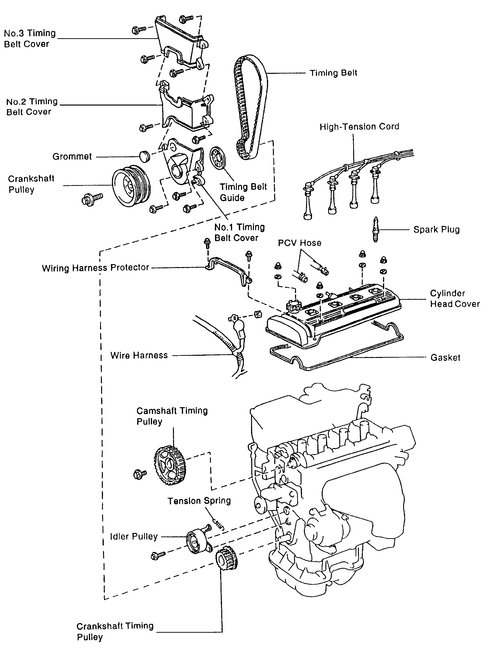 No.3 Timing Belt Cover

Timing Belt

No.2 Timing Belt Cover

High-Tension Cord

Grommet

Crankshaft Pulley

Timing Belt Guide

No.1 Timing Belt Cover

Spark Plug

PCV Hose

Wiring Harness Protector

Cylinder Head Cover

Wire Harness

Gasket

Camshaft Timing Pulley

Tension Spring

Idler Pulley

Crankshaft Timing Pulley