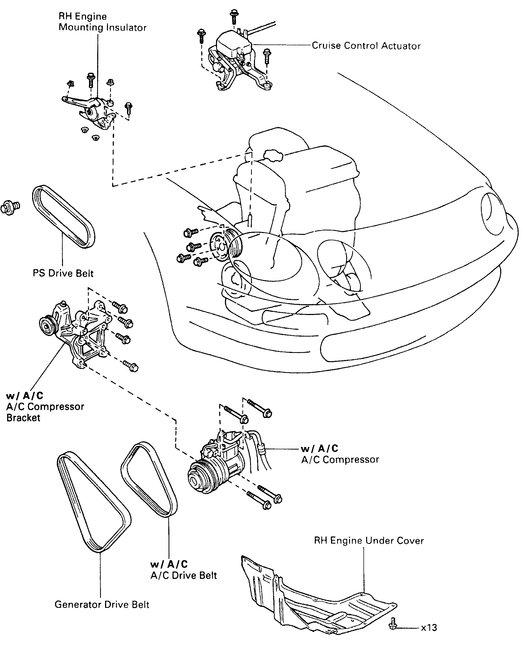 RH Engine Mounting Insulator

Cruise Control Actuator

PS Drive Belt

w/ A/C
A/C Compressor Bracket

w/ A/C
A/C Compressor

w/ A/C
A/C Drive Belt

Generator Drive Belt

RH Engine Under Cover

x13