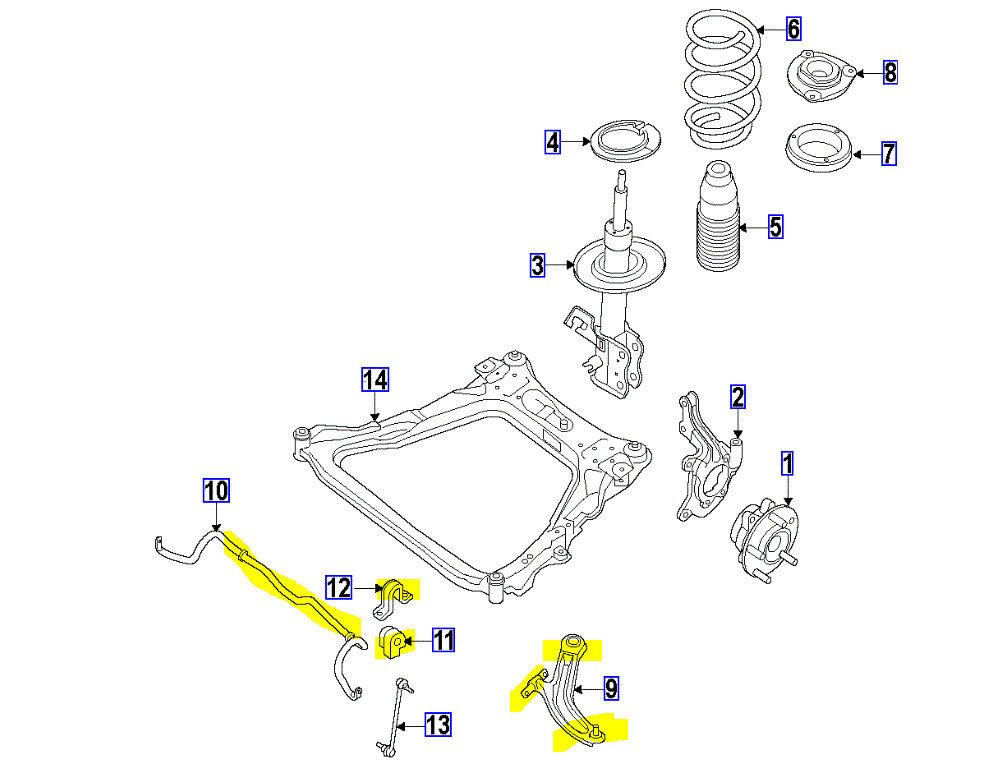 6
8
4
7
5
3
14
2
1
10
12
11
9
13