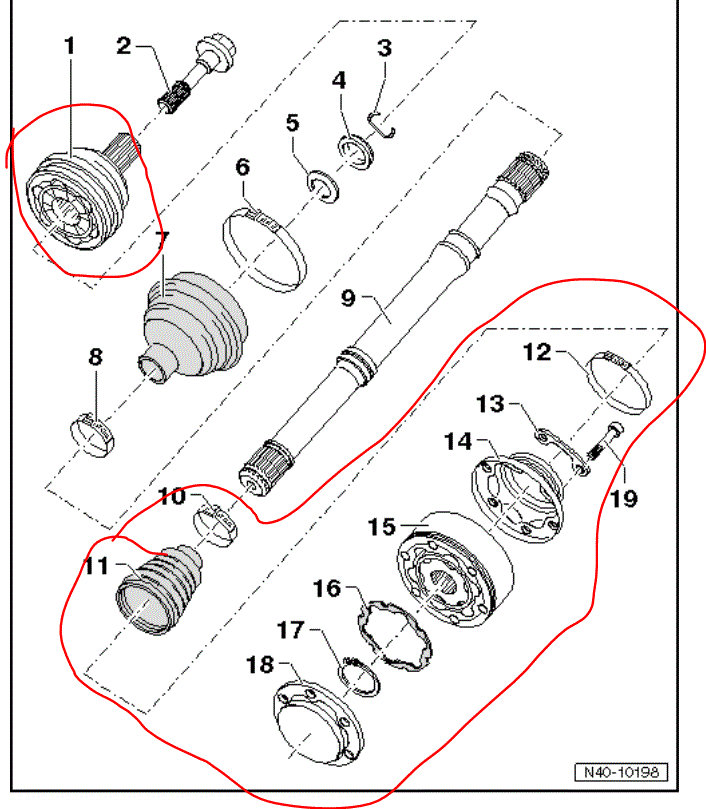 1
2
3
4
5
6
7
8
9
10
11
12
13
14
15
16
17
18
19
N40-10198