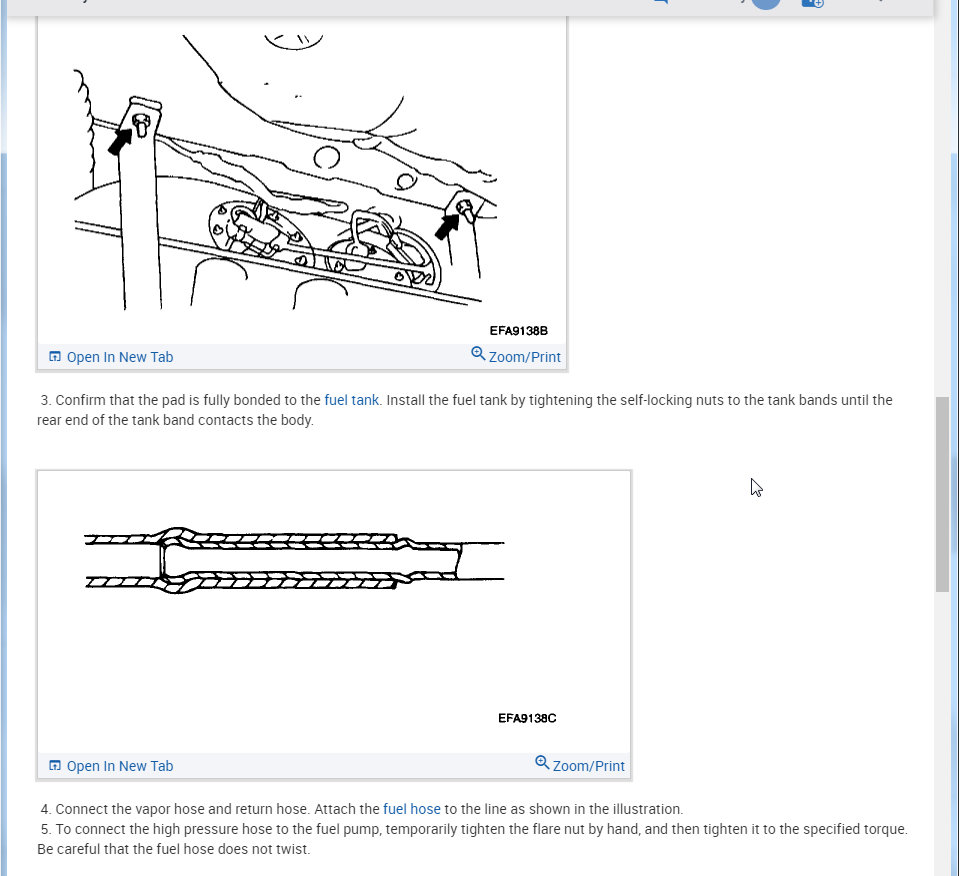 EFA9138B

Open In New Tab

Zoom/Print

3. Confirm that the pad is fully bonded to the fuel tank. Install the fuel tank by tightening the self-locking nuts to the tank bands until the rear end of the tank band contacts the body.

EFA9138C

Open In New Tab

Zoom/Print

4. Connect the vapor hose and return hose. Attach the fuel hose to the line as shown in the illustration.
5. To connect the high pressure hose to the fuel pump, temporarily tighten the flare nut by hand, and then tighten it to the specified torque. Be careful that the fuel hose does not twist.