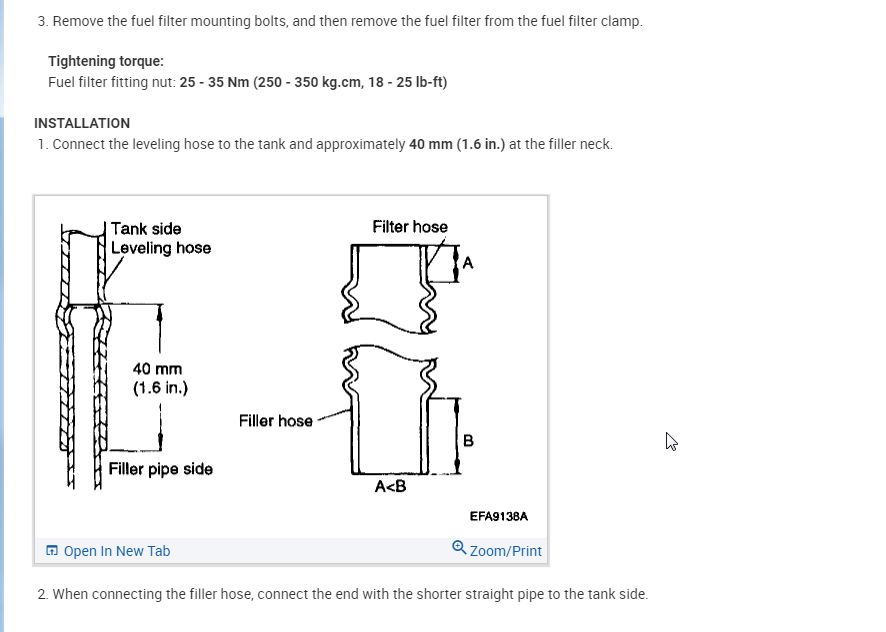 3. Remove the fuel filter mounting bolts, and then remove the fuel filter from the fuel filter clamp.

Tightening torque:
Fuel filter fitting nut: 25 - 35 Nm (250 - 350 kg.cm, 18 - 25 lb-ft)

INSTALLATION
1. Connect the leveling hose to the tank and approximately 40 mm (1.6 in.) at the filler neck.

Tank side
Leveling hose
40 mm
(1.6 in.)
Filler pipe side
Filter hose
A
Filler hose
B
A<B
EFA9138A

Open In New Tab
Zoom/Print

2. When connecting the filler hose, connect the end with the shorter straight pipe to the tank side.