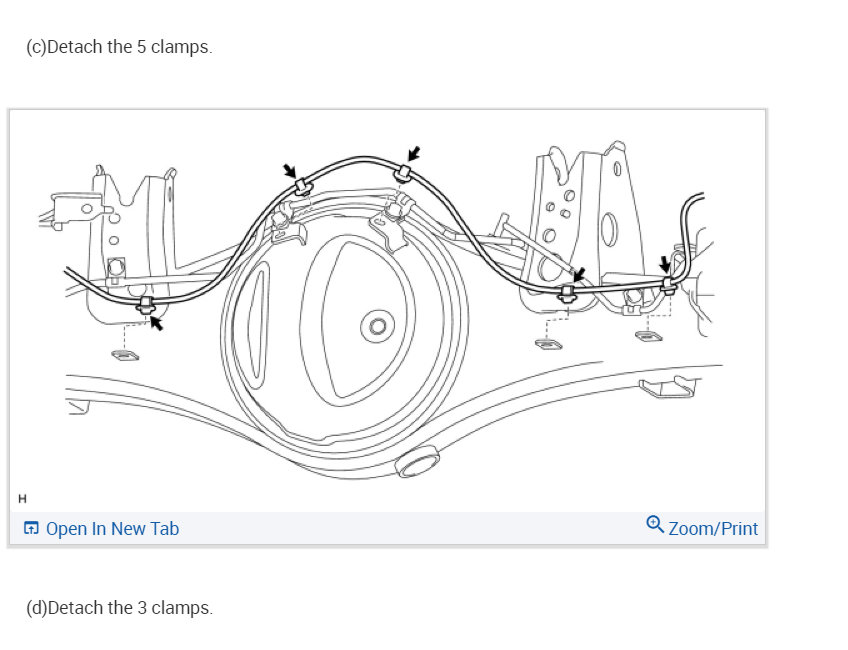 (c)Detach the 5 clamps.

H

Open In New Tab

Zoom/Print

(d)Detach the 3 clamps.