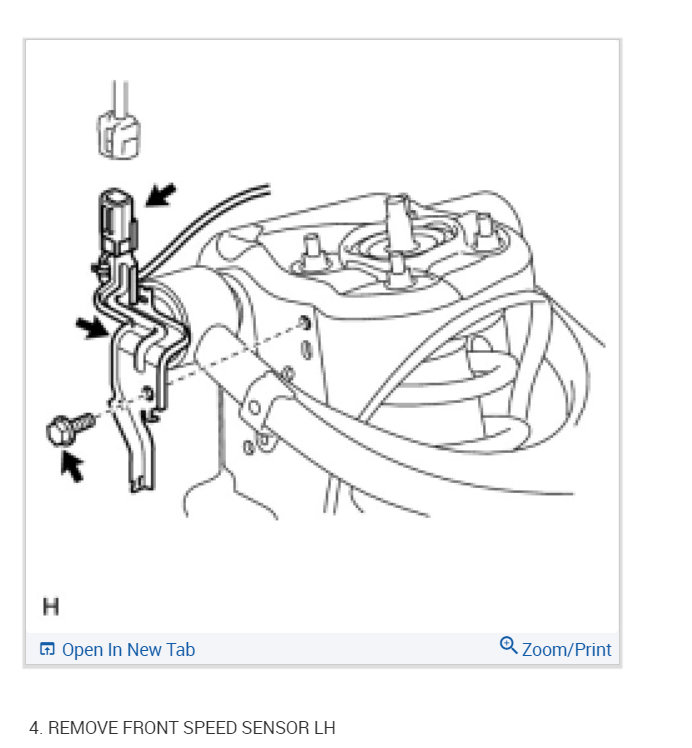 H

Open In New Tab

Zoom/Print

4. REMOVE FRONT SPEED SENSOR LH