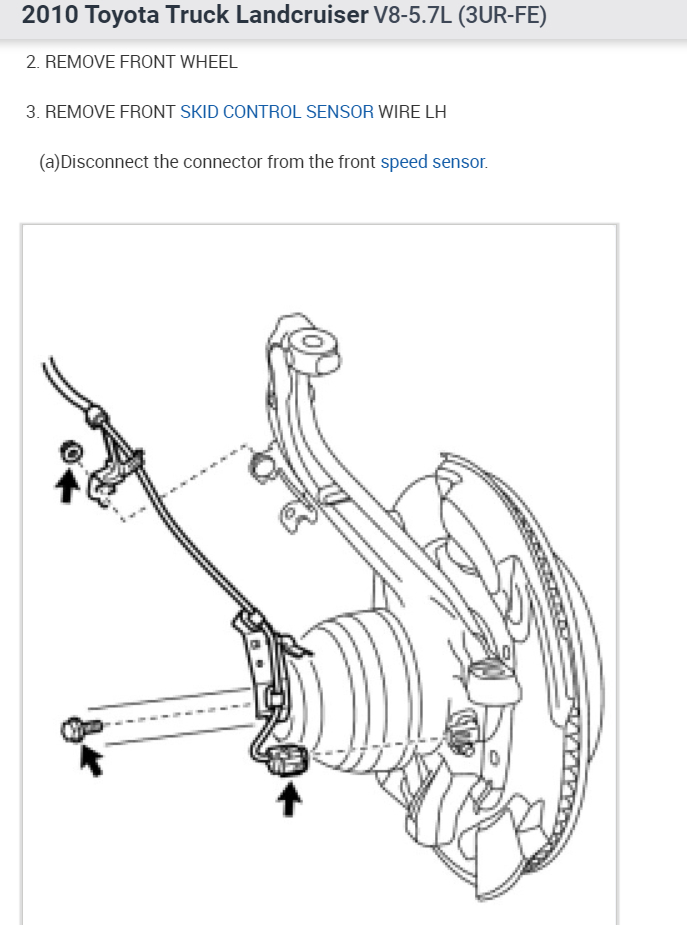 2010 Toyota Truck Landcruiser V8-5.7L (3UR-FE)

2. REMOVE FRONT WHEEL

3. REMOVE FRONT SKID CONTROL SENSOR WIRE LH

(a)Disconnect the connector from the front speed sensor.