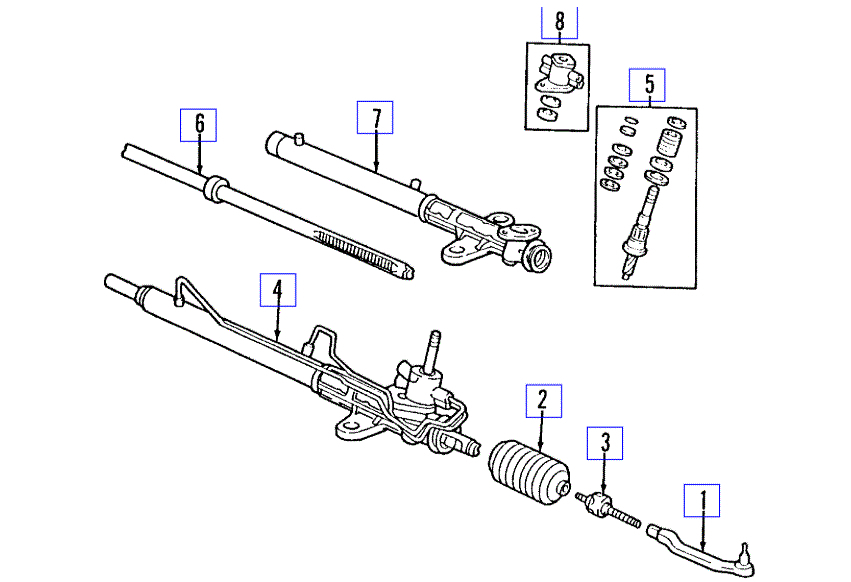 8
5
6
7
4
2
3
1