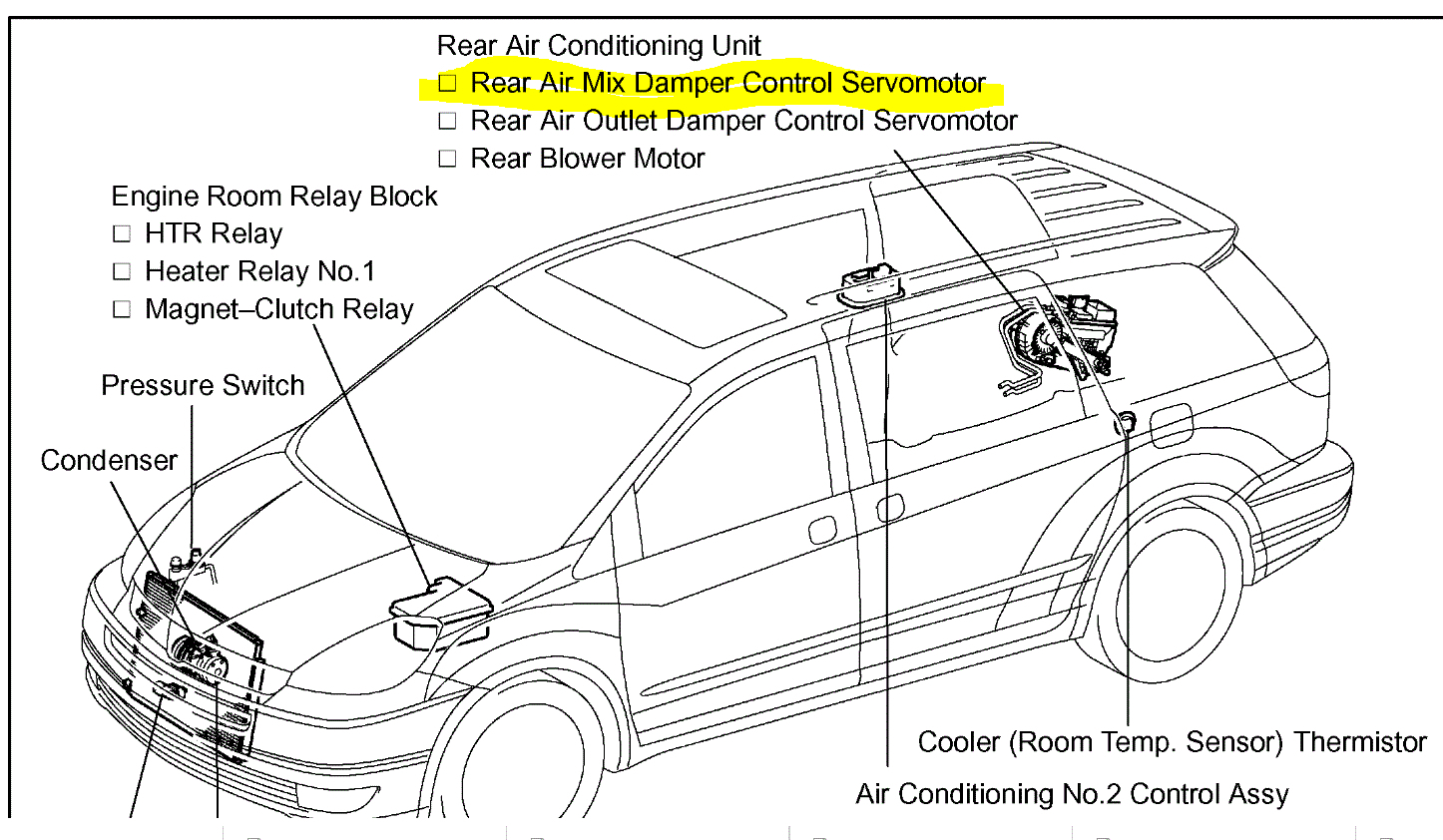 Rear Air Conditioning Unit
☐ Rear Air Mix Damper Control Servomotor
☐ Rear Air Outlet Damper Control Servomotor
☐ Rear Blower Motor

Engine Room Relay Block
☐ HTR Relay
☐ Heater Relay No.1
☐ Magnet–Clutch Relay

Pressure Switch

Condenser

Cooler (Room Temp. Sensor) Thermistor

Air Conditioning No.2 Control Assy