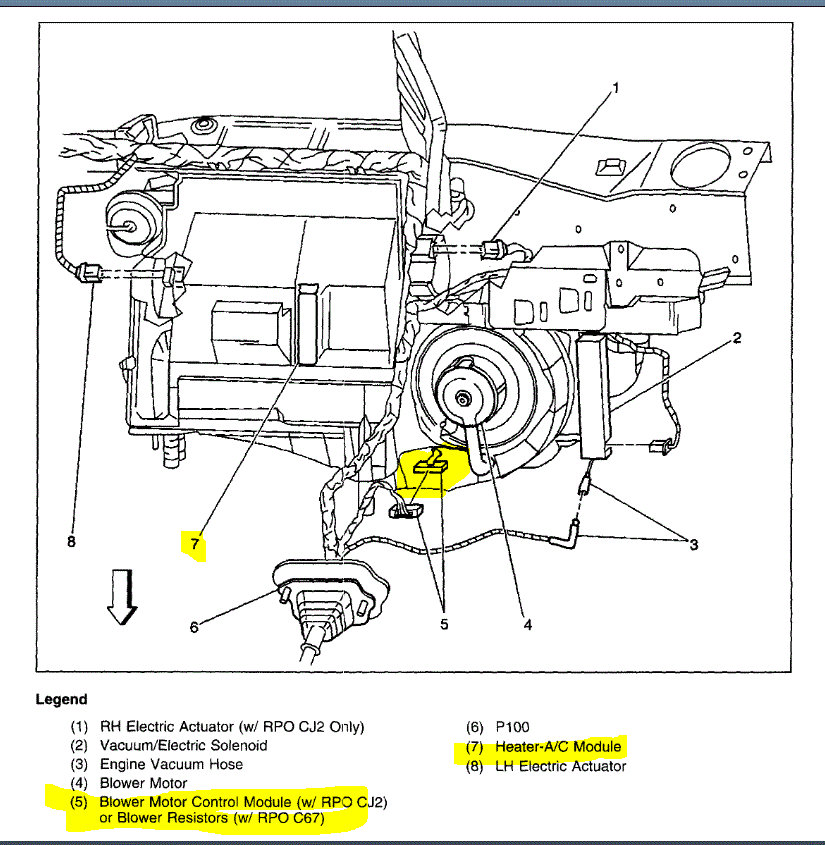 1
2
3
4
5
6
7
8

Legend

(1) RH Electric Actuator (w/ RPO CJ2 Only)
(2) Vacuum/Electric Solenoid
(3) Engine Vacuum Hose
(4) Blower Motor
(5) Blower Motor Control Module (w/ RPO CJ2) or Blower Resistors (w/ RPO C67)

(6) P100
(7) Heater-A/C Module
(8) LH Electric Actuator