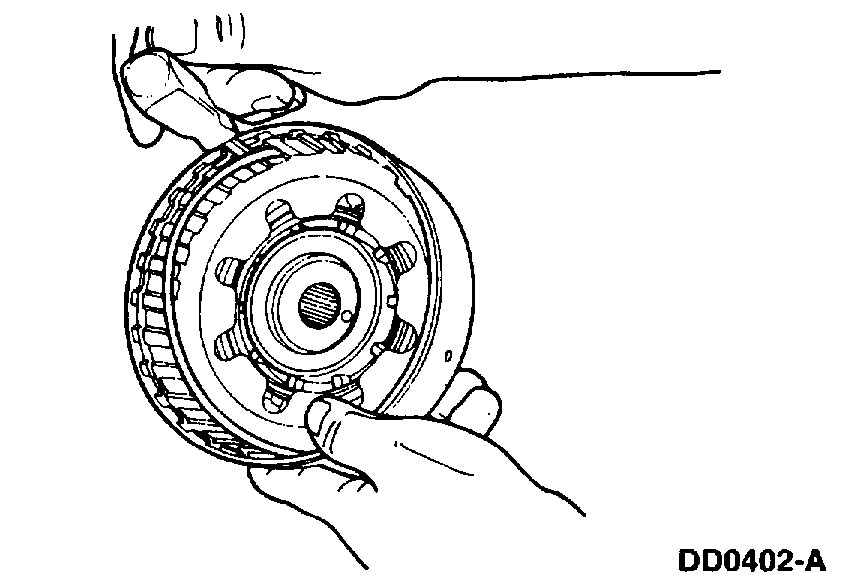 DD0402-A