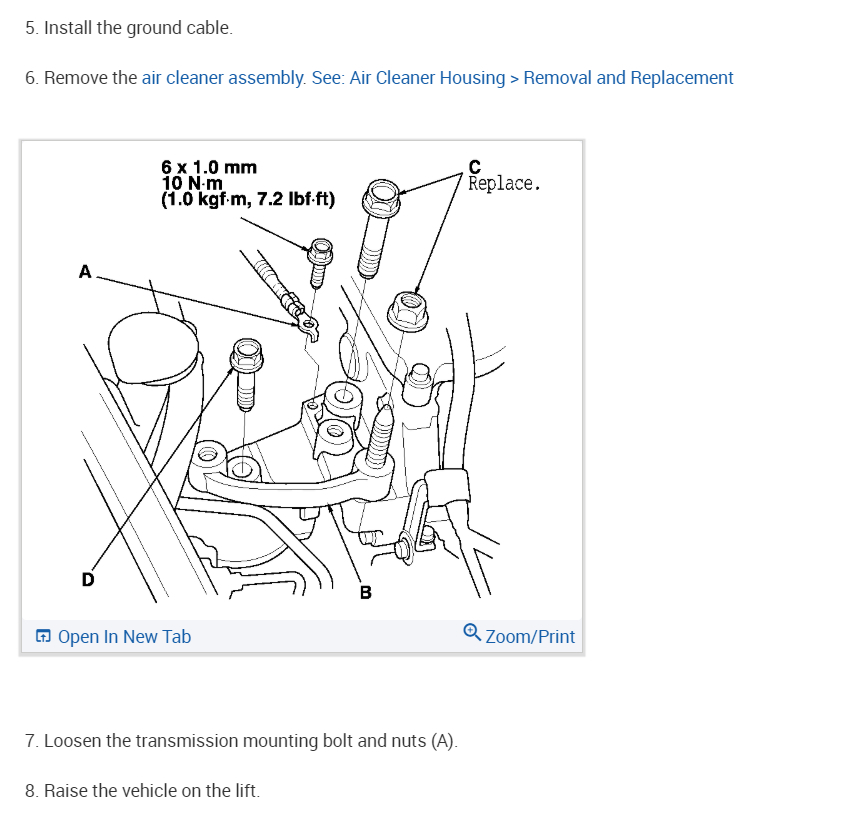 5. Install the ground cable.

6. Remove the air cleaner assembly. See: Air Cleaner Housing > Removal and Replacement

6 x 1.0 mm
10 N·m
(1.0 kgf·m, 7.2 lbf·ft)

C
Replace.

A

D

B

Open In New Tab

Zoom/Print

7. Loosen the transmission mounting bolt and nuts (A).

8. Raise the vehicle on the lift.