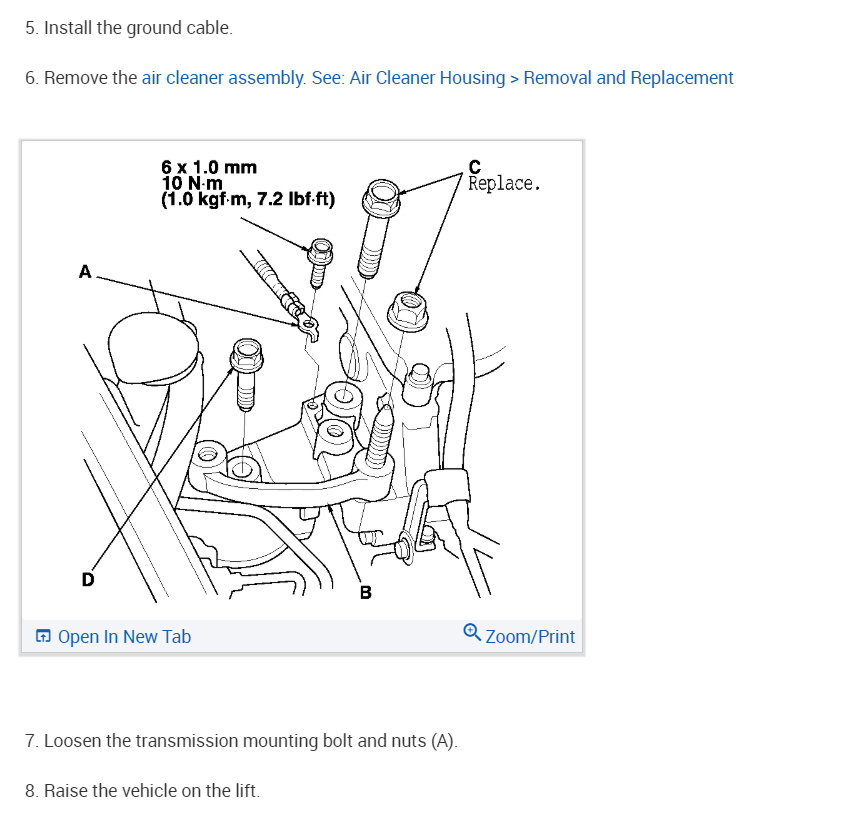 5. Install the ground cable.

6. Remove the air cleaner assembly. See: Air Cleaner Housing > Removal and Replacement

6 x 1.0 mm
10 N·m
(1.0 kgf·m, 7.2 lbf·ft)

C
Replace.

A

D

B

Open In New Tab

Zoom/Print

7. Loosen the transmission mounting bolt and nuts (A).

8. Raise the vehicle on the lift.